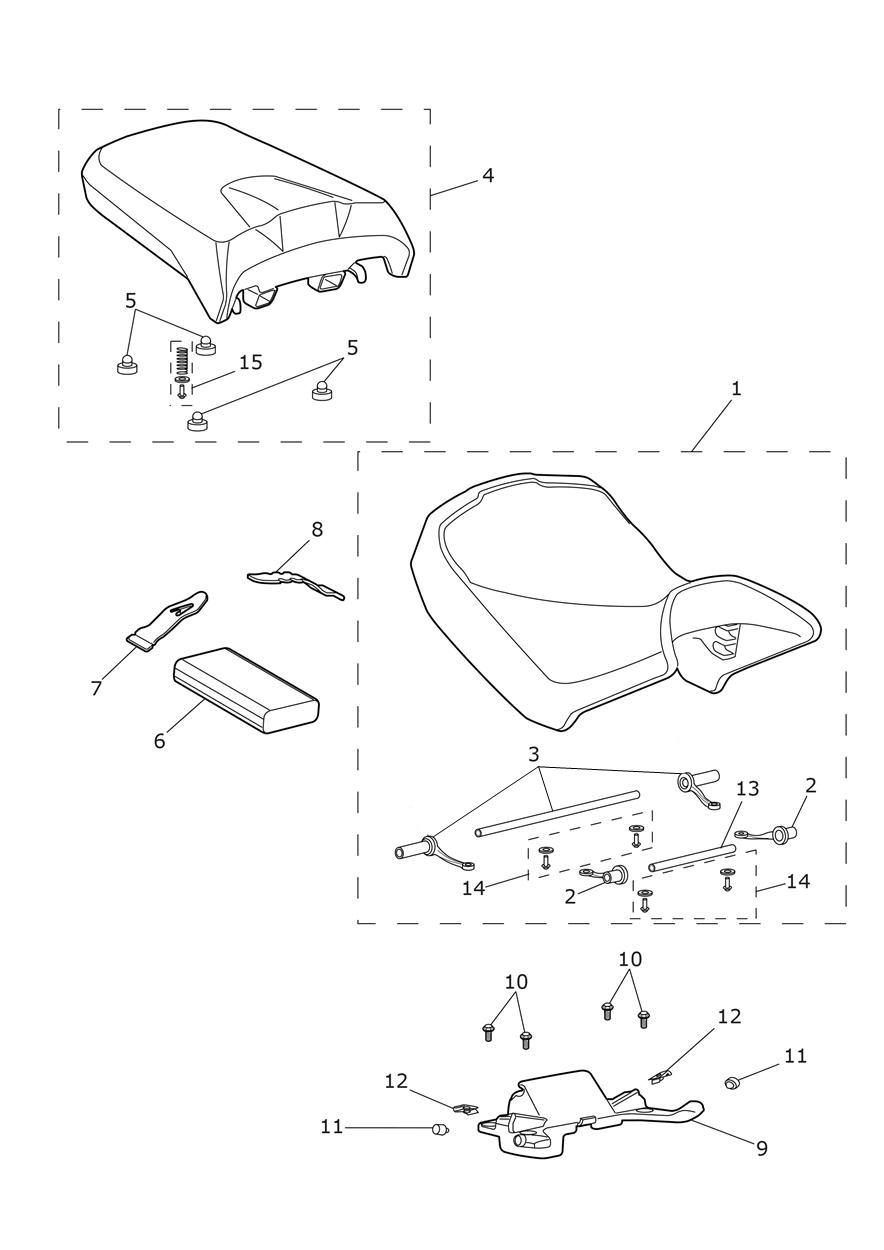 4
5
15
5
1
8
7
6
3
13
2
14
2
14
10
10
12
11
12
11
9