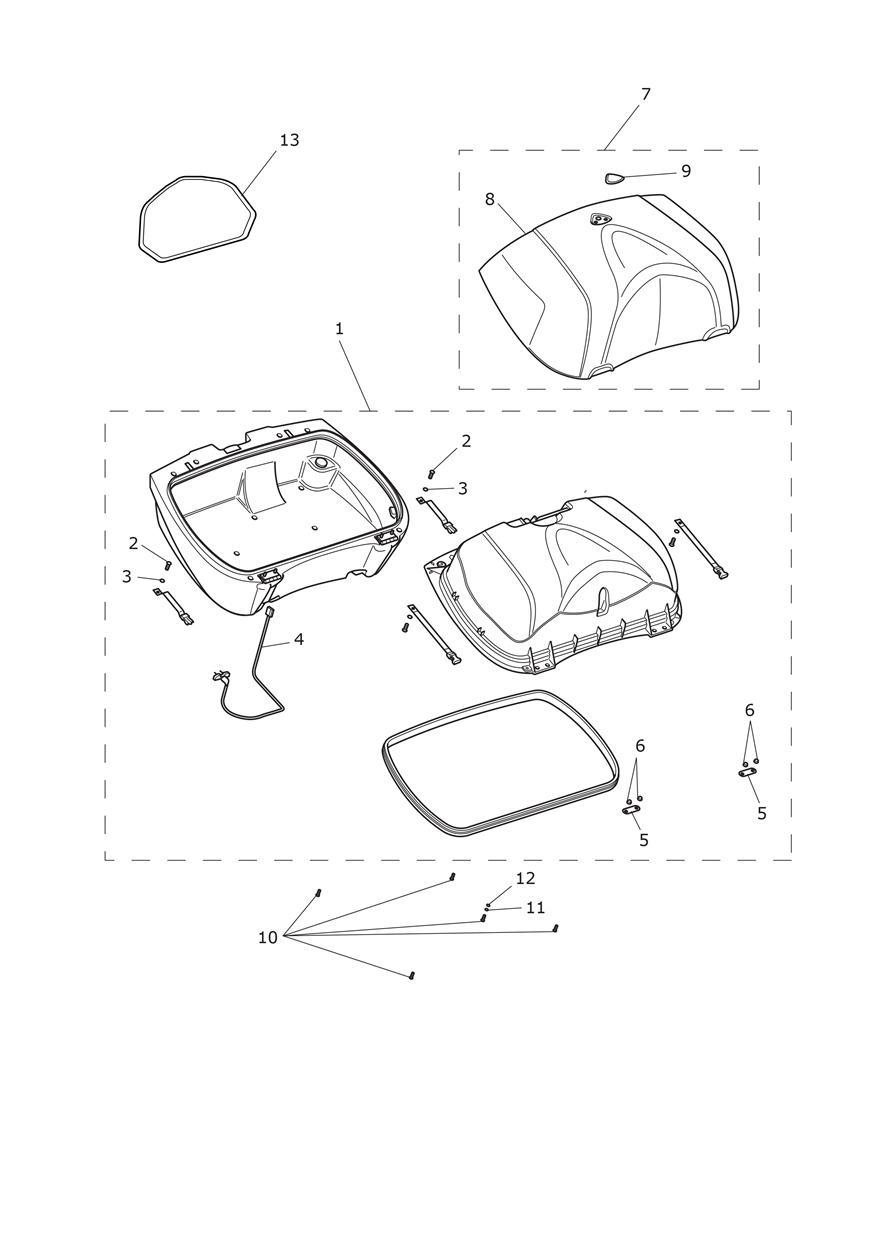 7
13
9
8
1
2
3
2
3
4
6
6
5
5
12
11
10