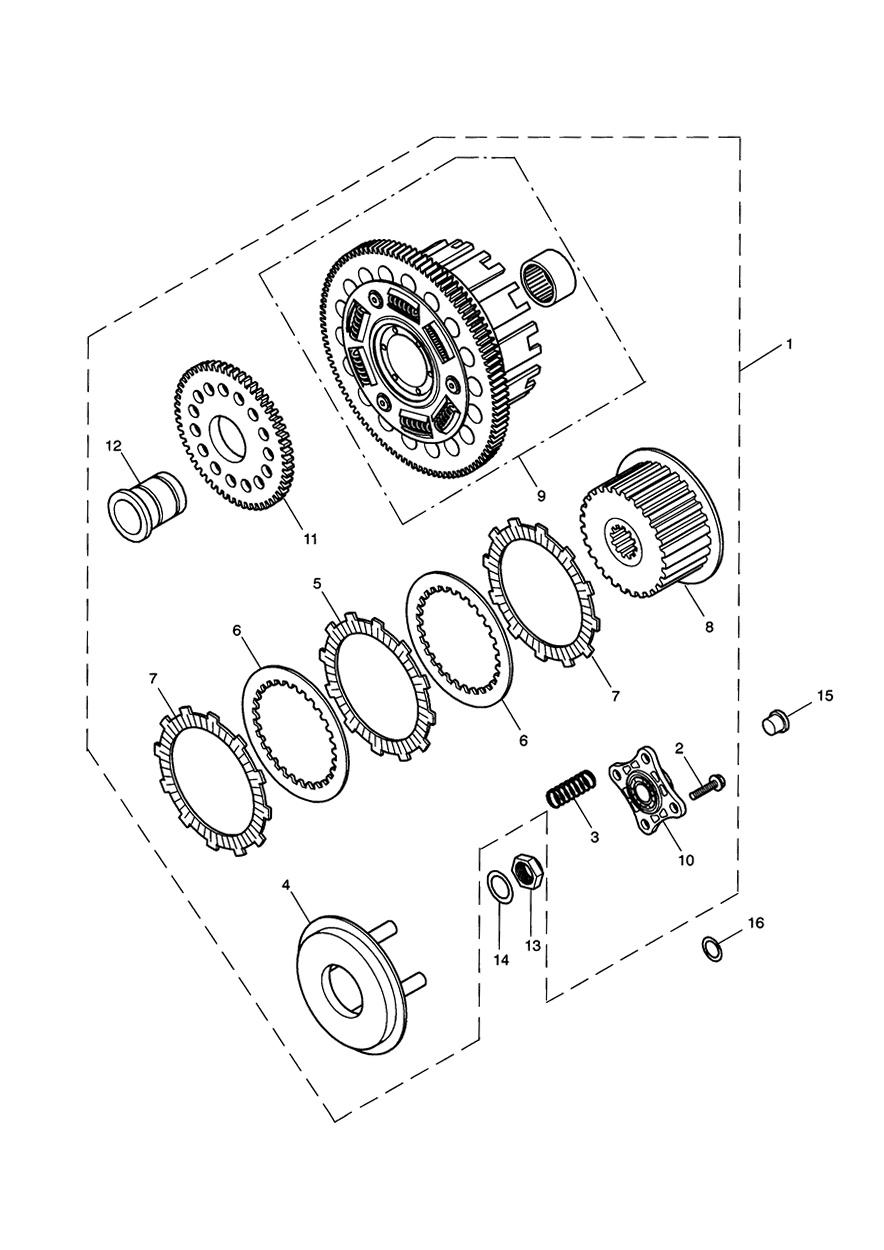 1
12
11
9
5
6
7
8
7
6
15
2
3
10
4
14
13
16