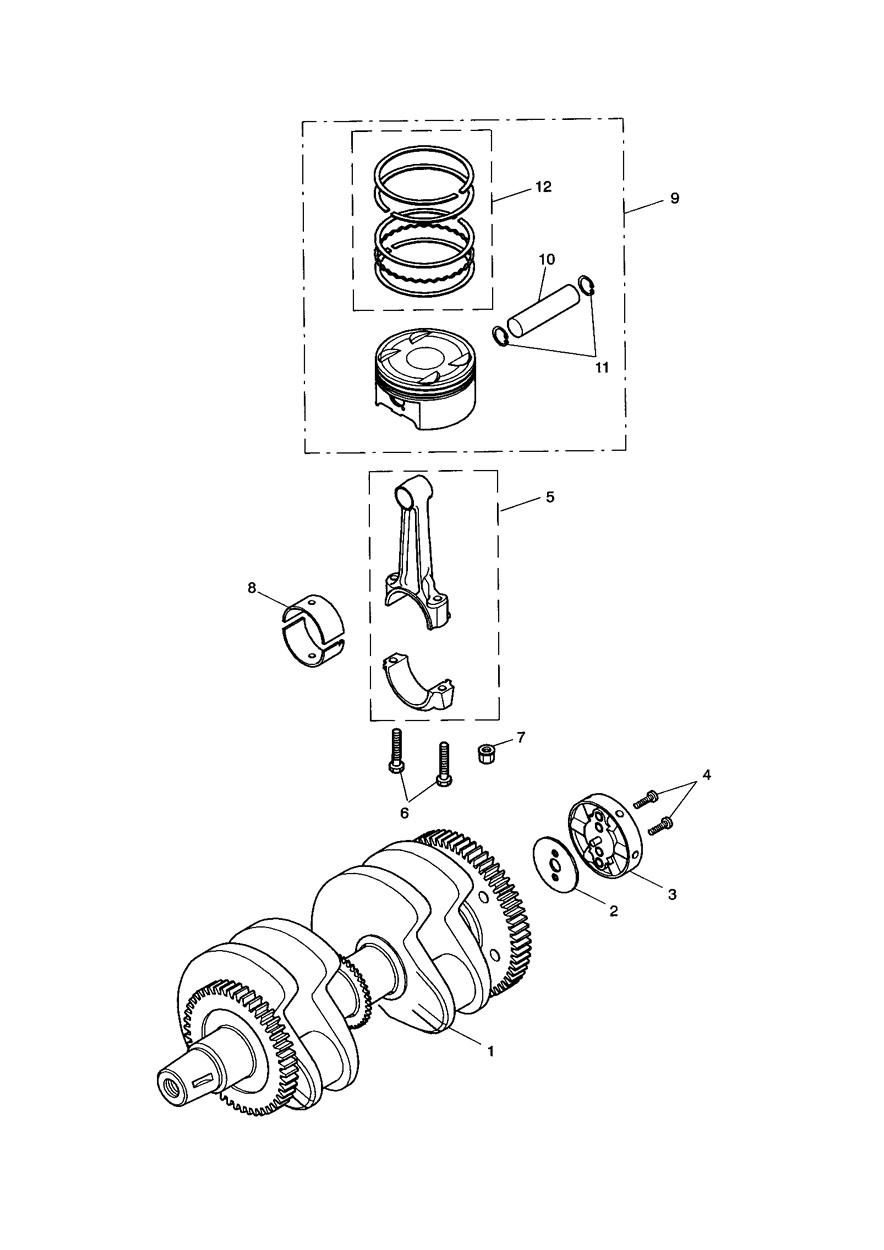 12
9
10
11
5
8
7
6
4
3
2
1