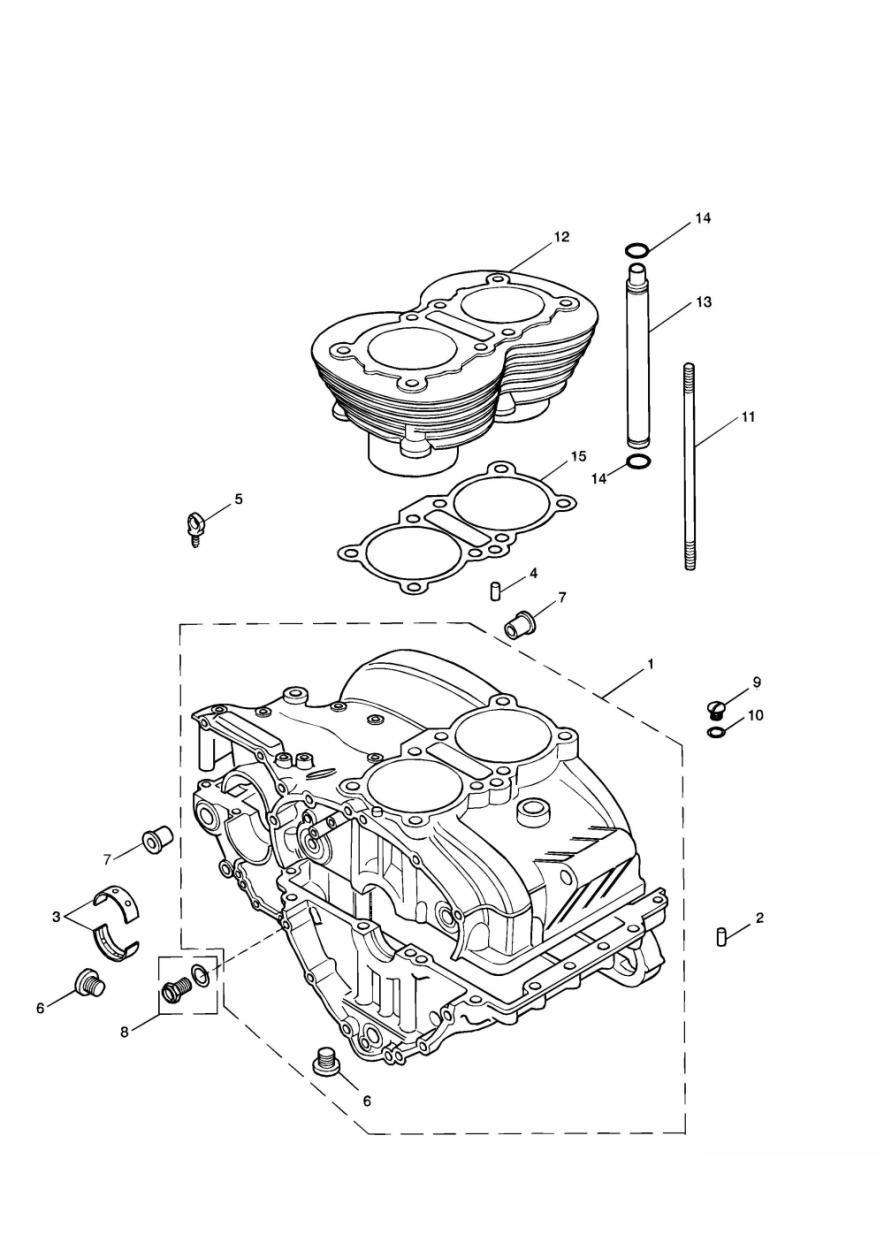 14
12
13
11
15
14
5
4
7
1
9
10
7
3
2
6
8
6