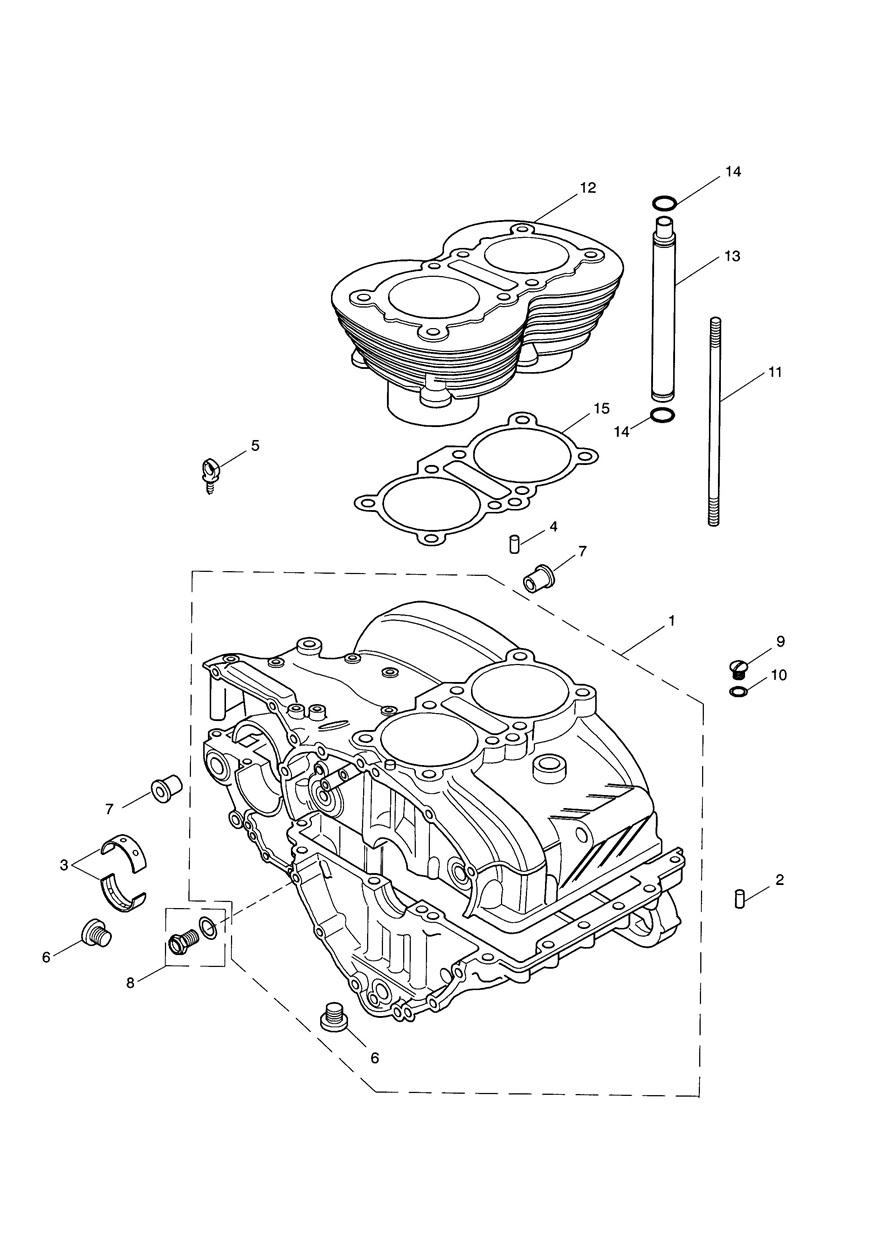 14
12
13
11
15
14
5
4
7
1
9
10
7
3
2
6
8
6