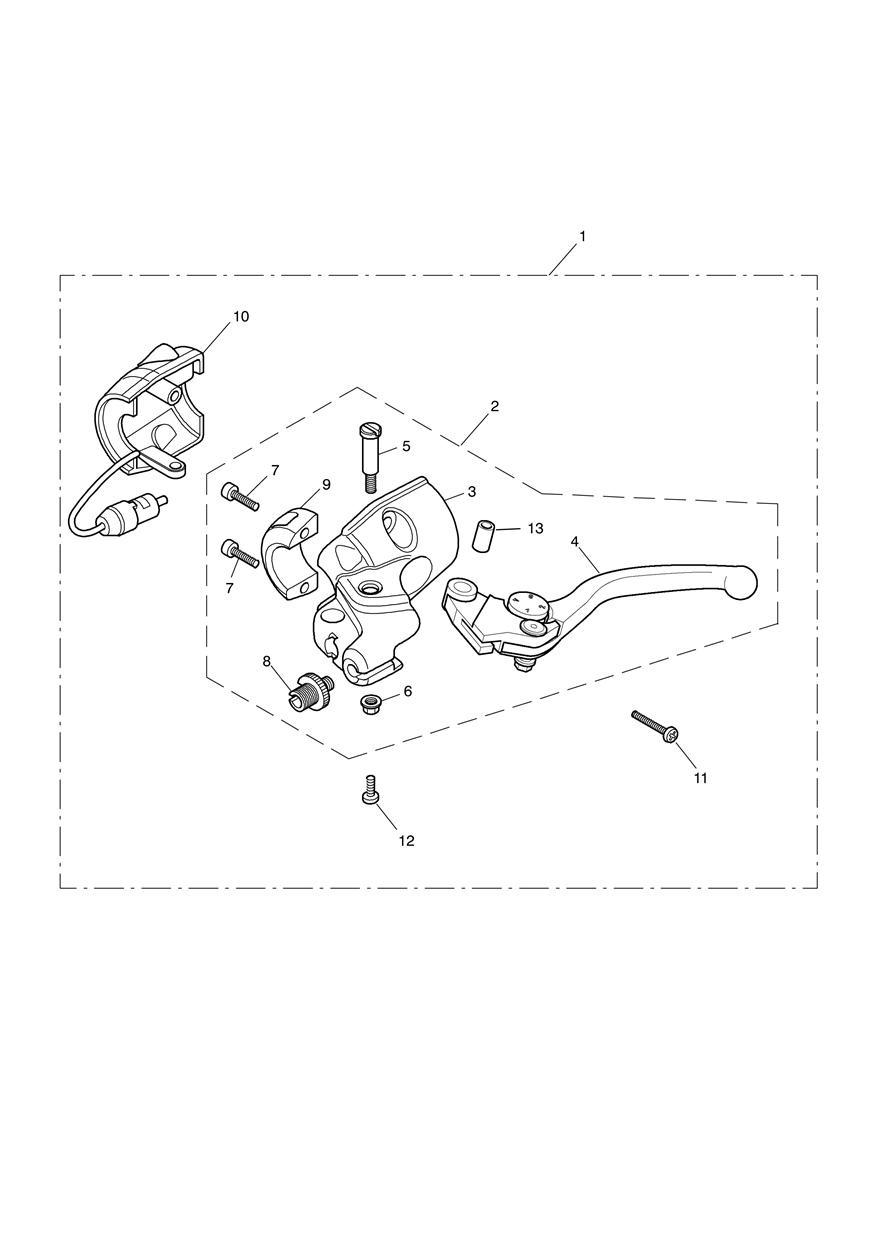 1
10
2
5
7
9
3
13
4
7
8
6
11
12