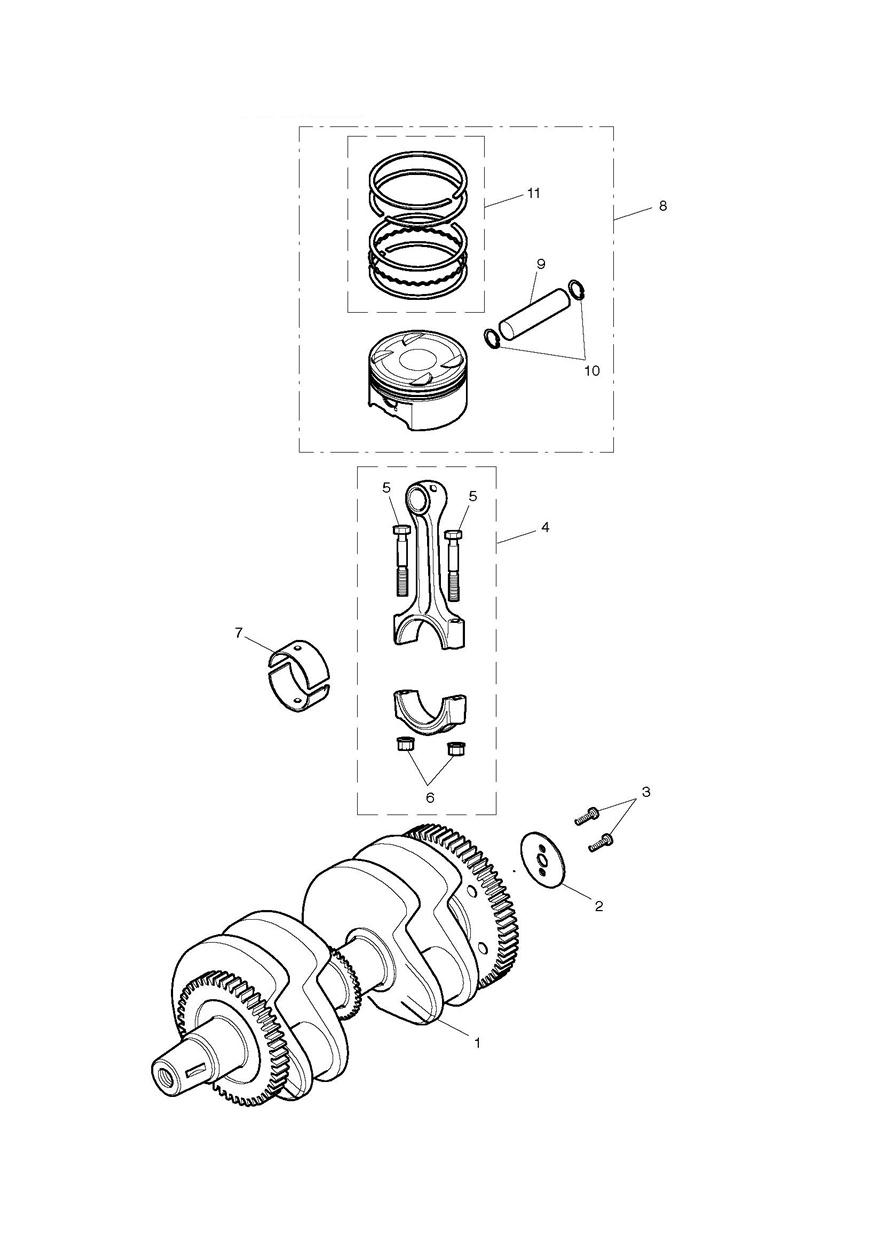 11
8
9
10
5
5
4
7
6
3
2
1