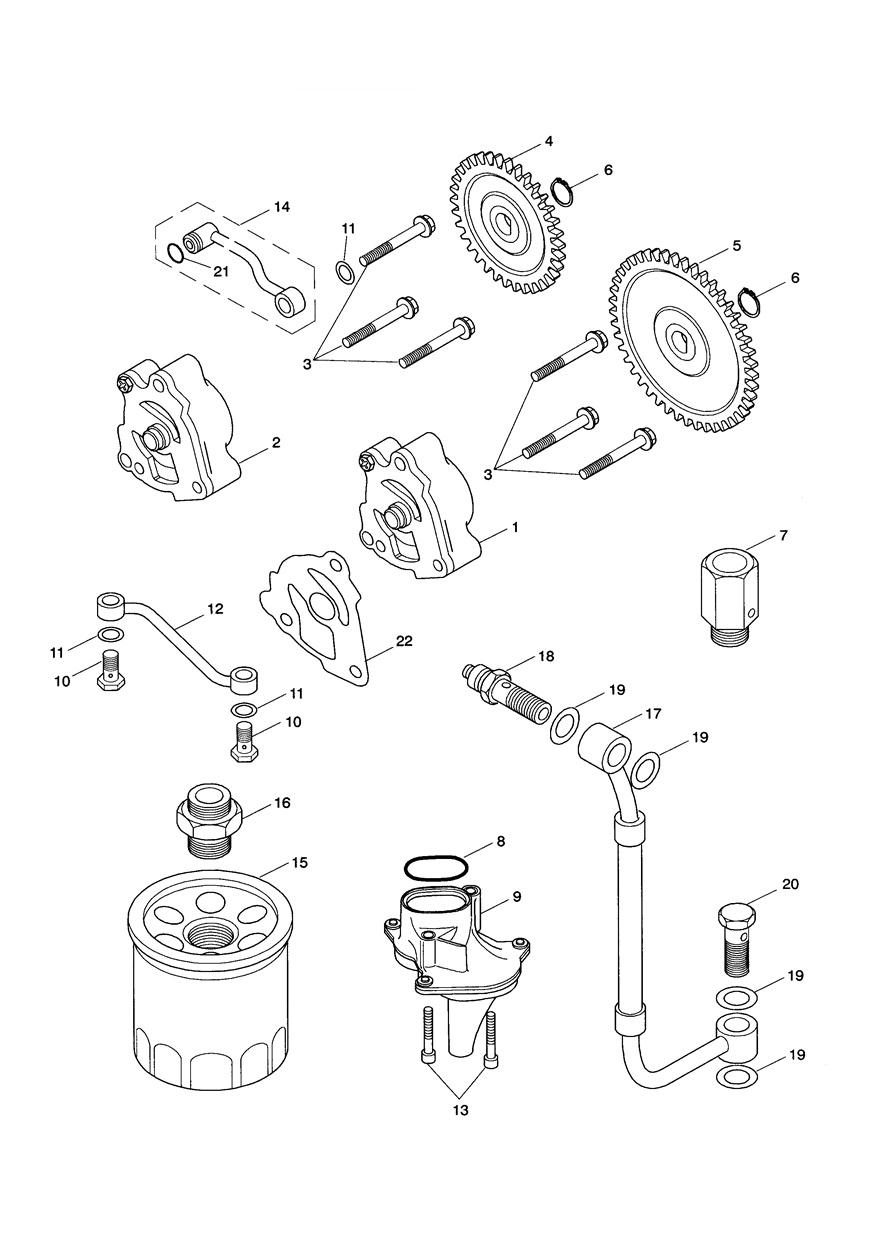 4
6
14
11
21
5
6
3
2
3
1
7
12
22
11
10
18
11
19
10
17
19
16
8
15
9
20
19
19
13