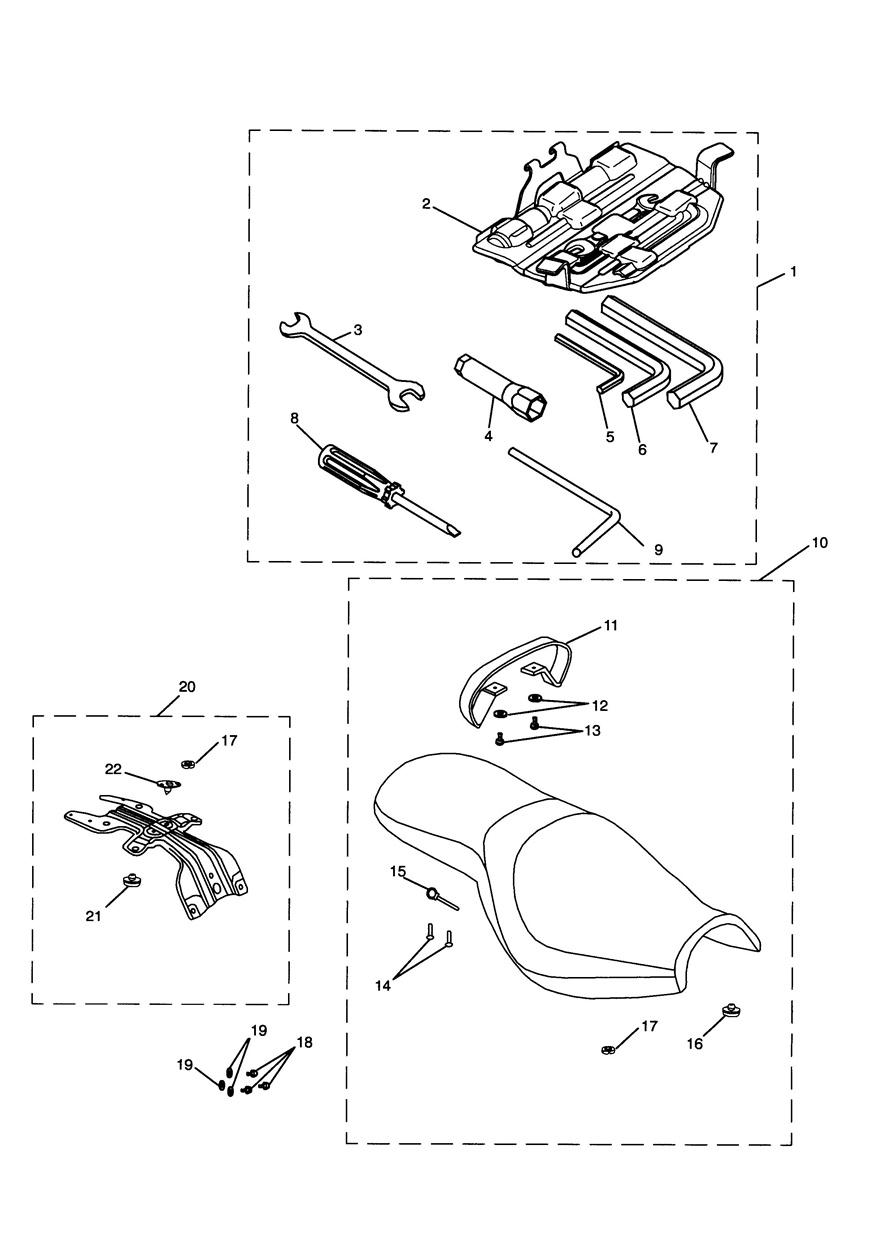 2
1
3
4
5
6
7
8
9
10
11
12
13
20
17
22
21
15
14
17
16
19
18
19