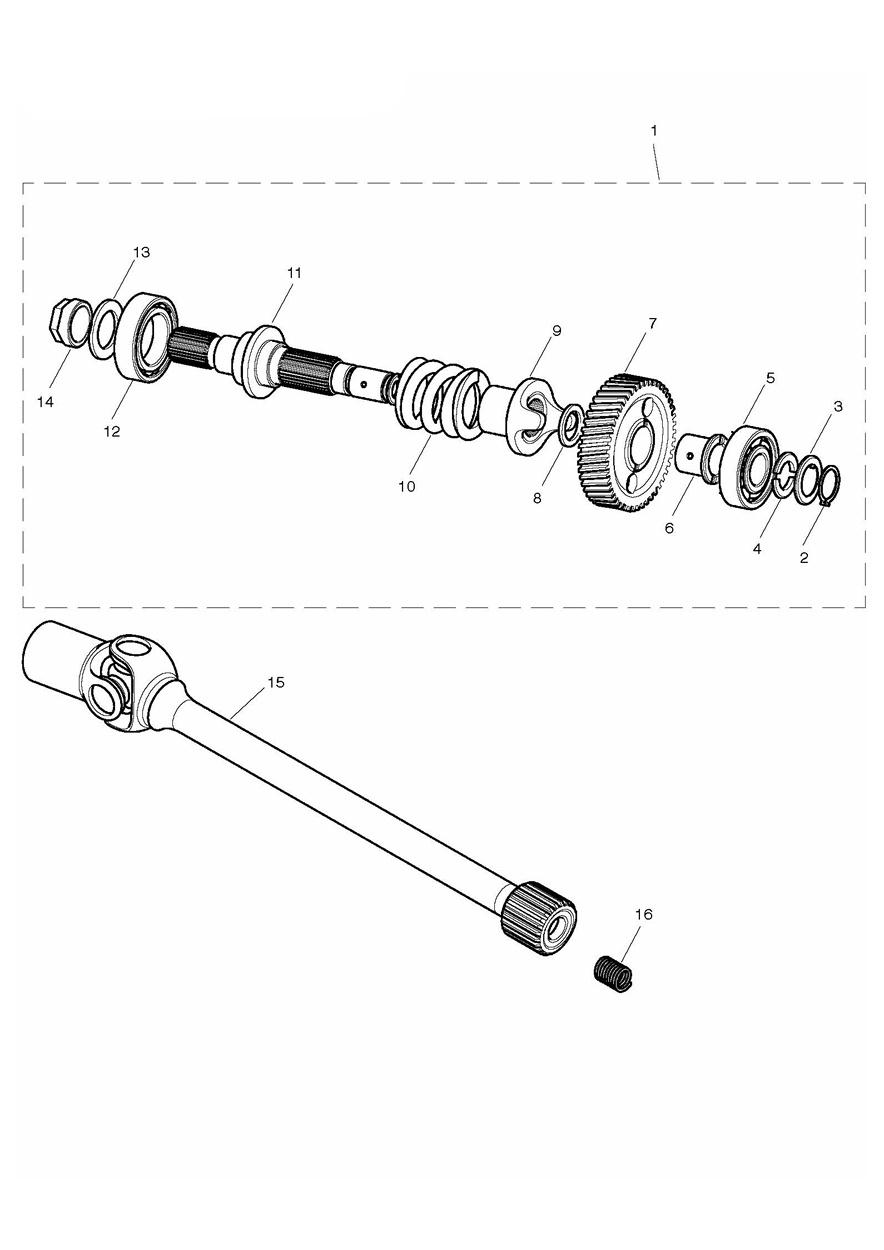 1

13

11

9

7

5

3

14

12

10

8

6

4

2

15

16