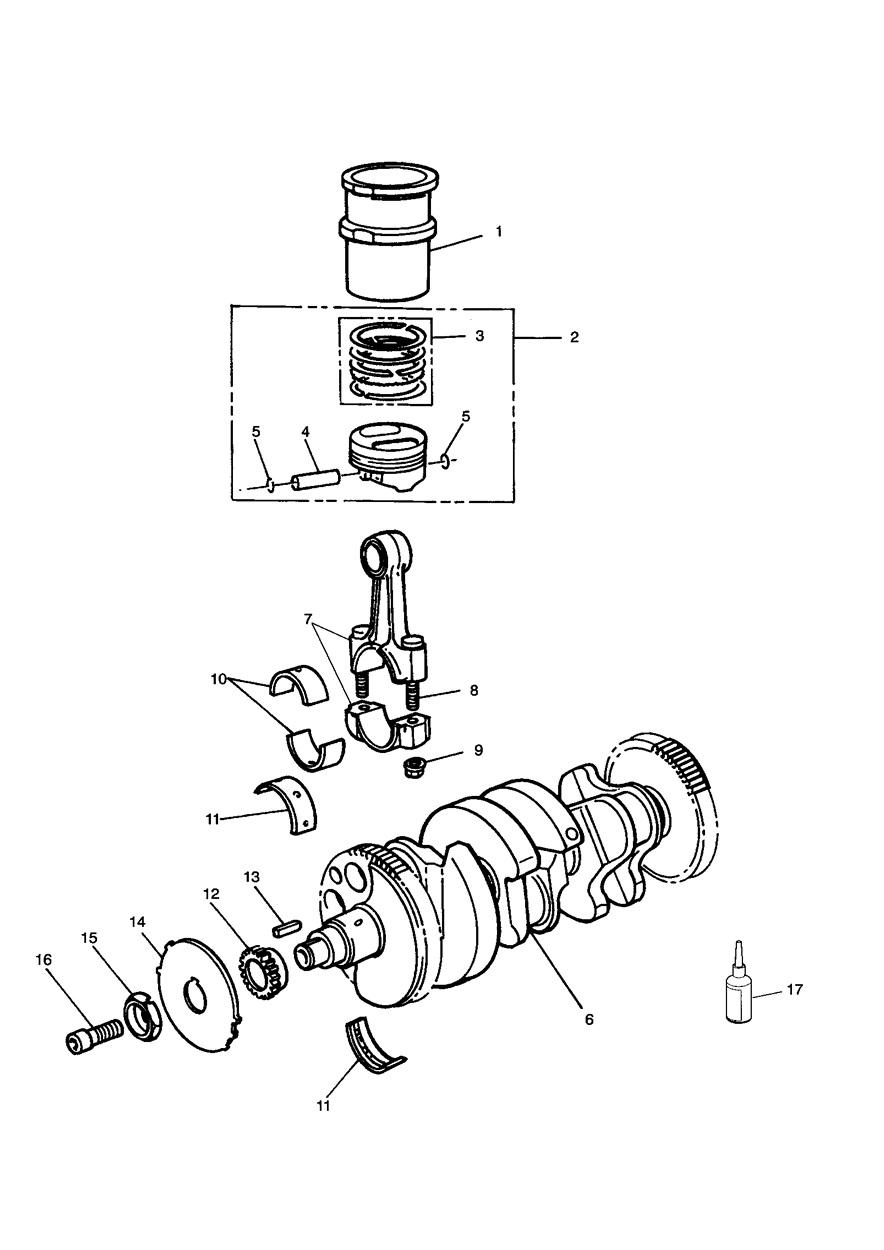 1
3
2
5
4
5
7
10
8
9
11
13
12
14
15
16
6
17
11