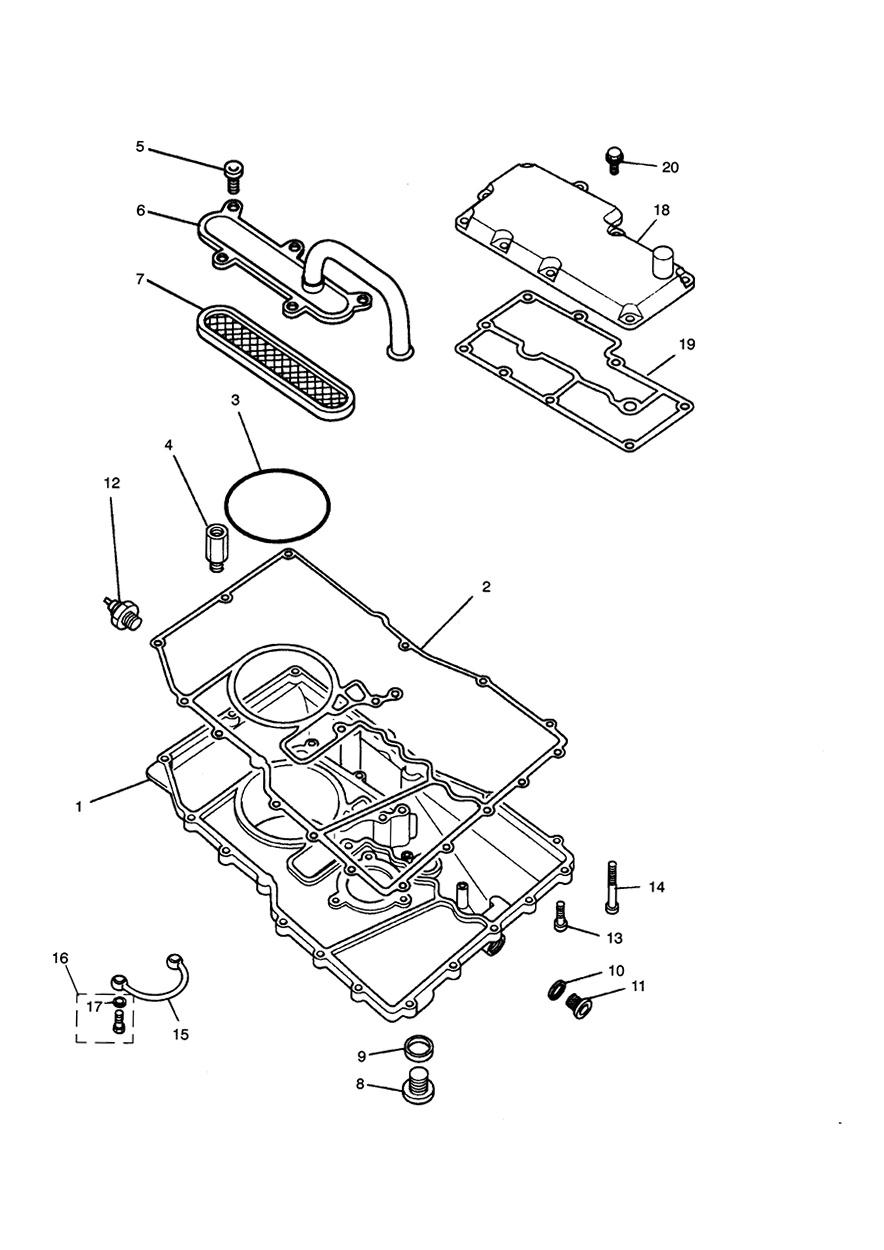 5
20
6
18
7
19
3
4
12
2
1
14
13
16
10
11
17
15
9
8