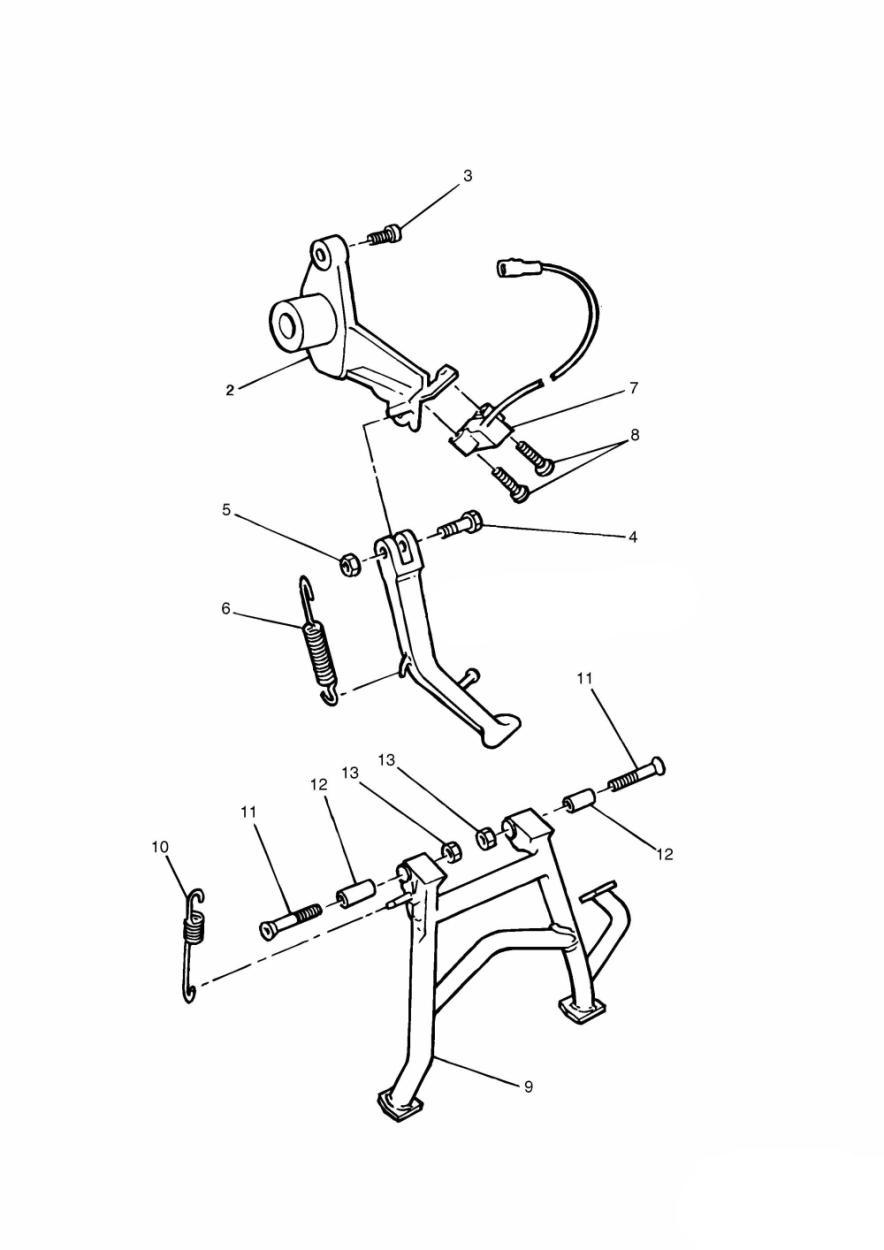 3
2
7
8
5
4
6
11
13
13
12
11
12
10
9