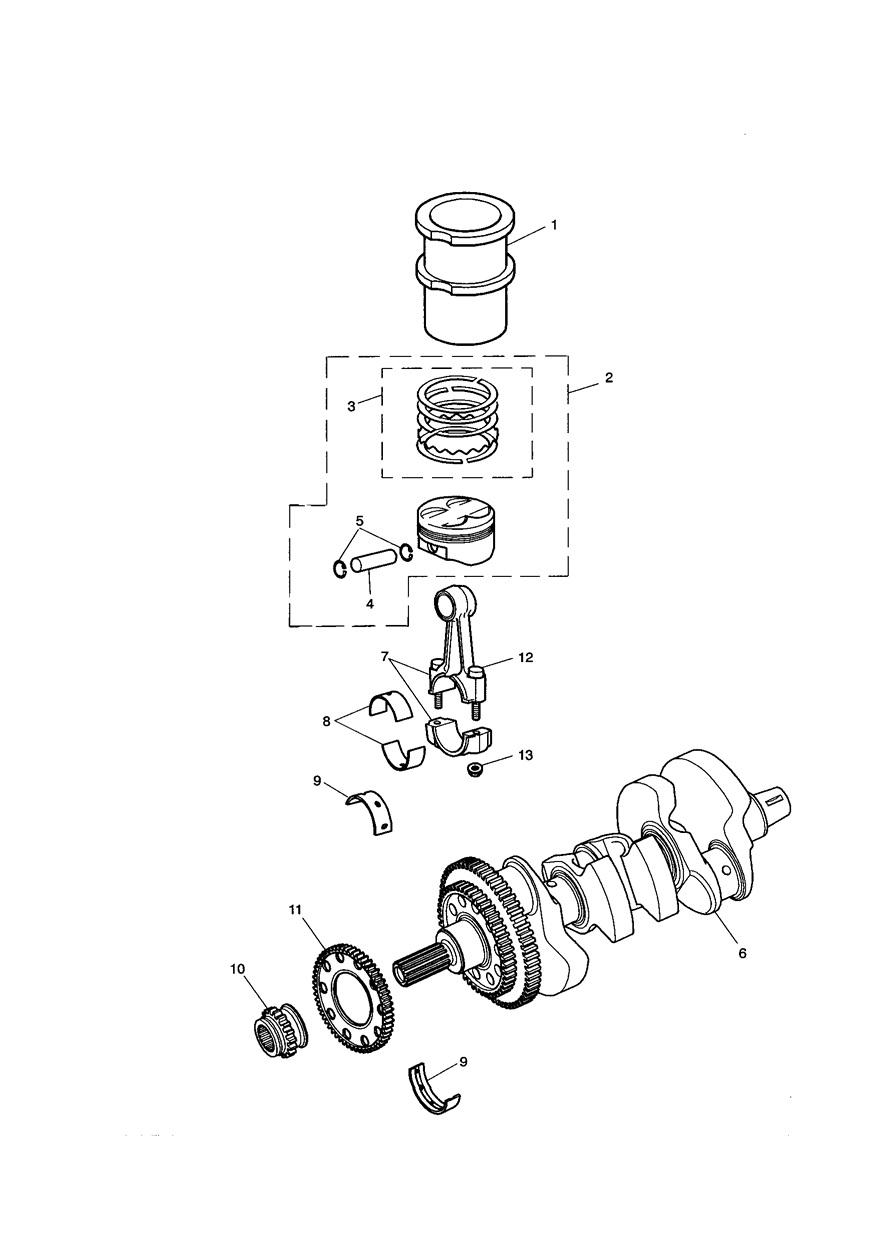 1
2
3
5
4
7
12
8
13
9
11
10
6
9