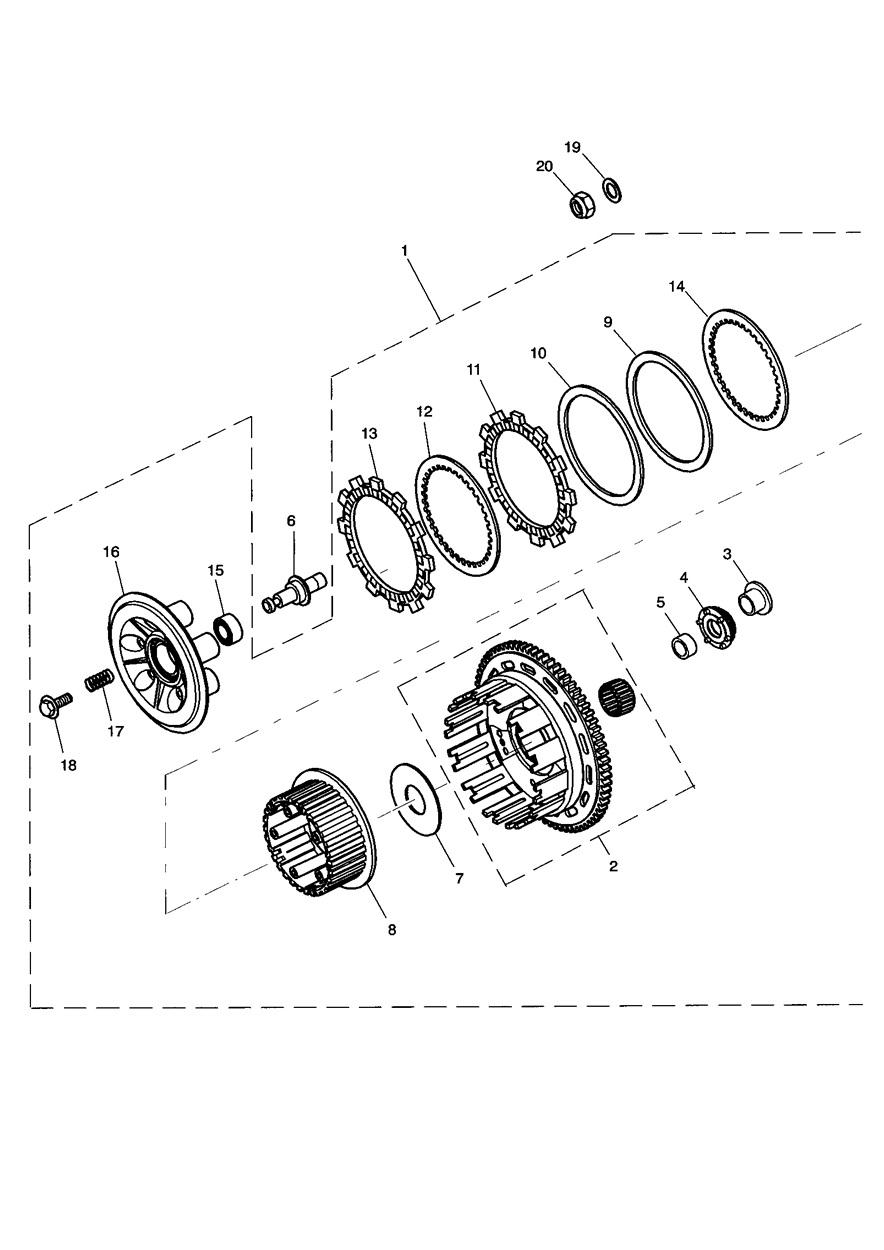 19
20
1
14
9
10
11
12
13
6
16
15
3
4
5
17
18
7
2
8