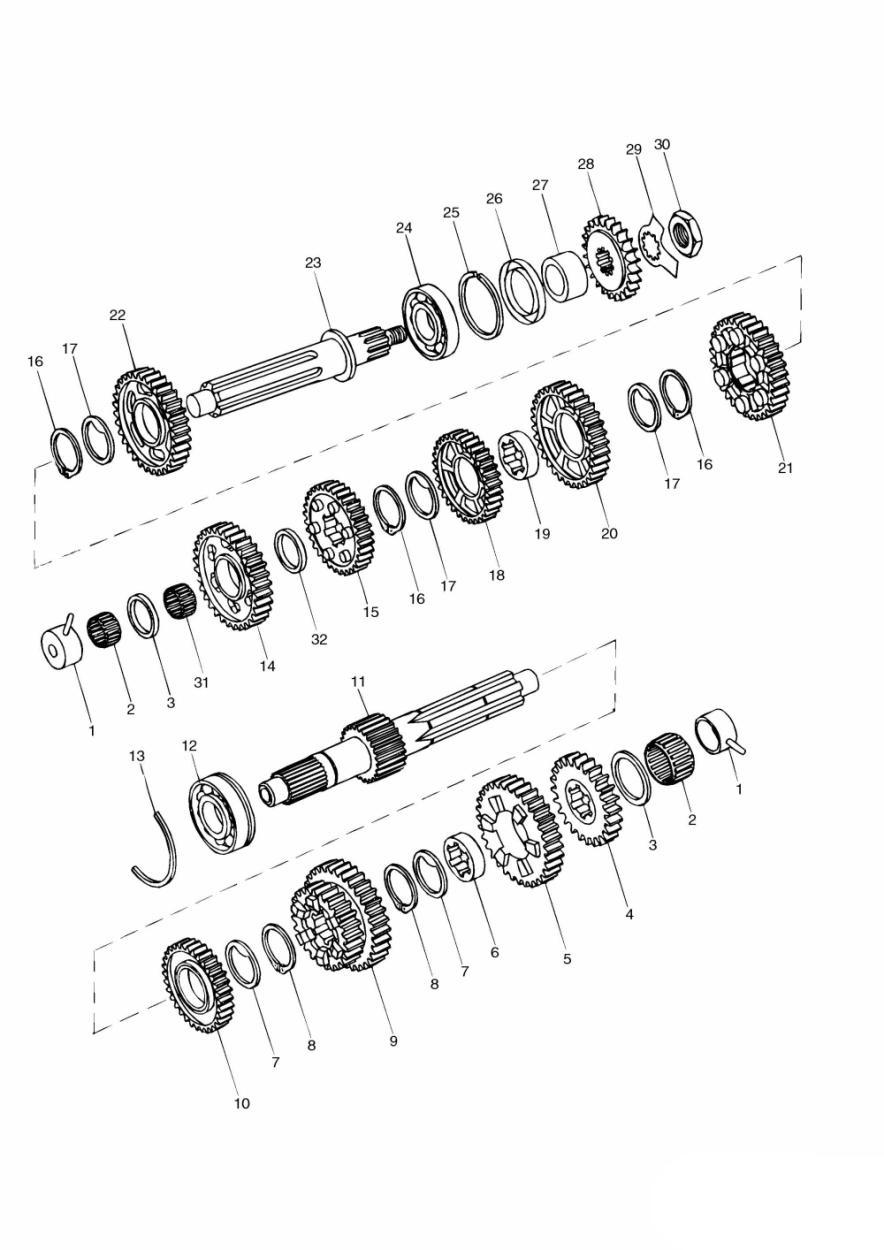 30
29
28
27
26
25
24
23
22
17
16
21
16
17
20
19
18
17
16
15
32
14
31
3
2
1
11
12
13
1
2
3
4
5
6
7
8
9
8
7
10