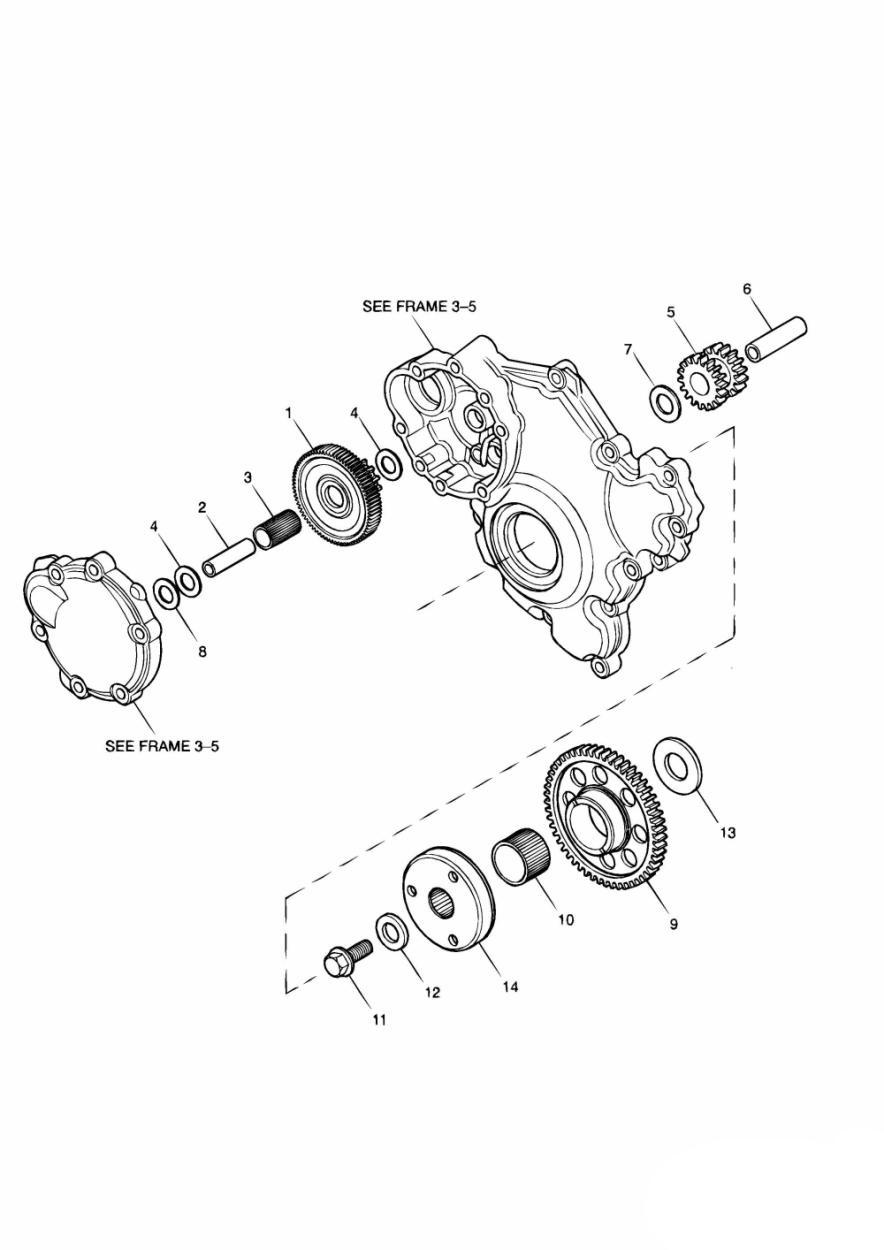 SEE FRAME 3–5

6

5

7

1

4

3

2

4

8

SEE FRAME 3–5

13

9

10

14

12

11