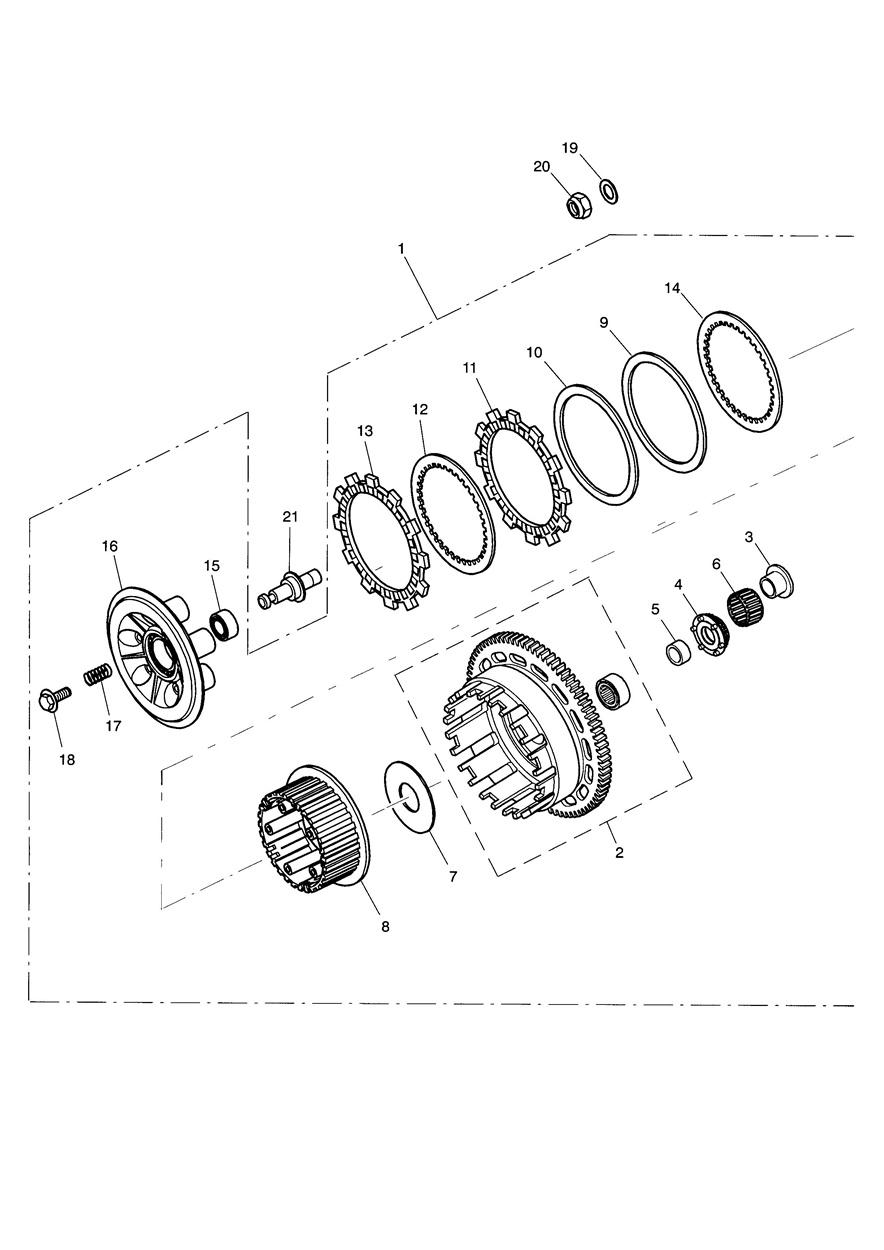 19
20
1
14
9
10
11
12
13
21
16
15
3
6
4
5
17
18
2
7
8