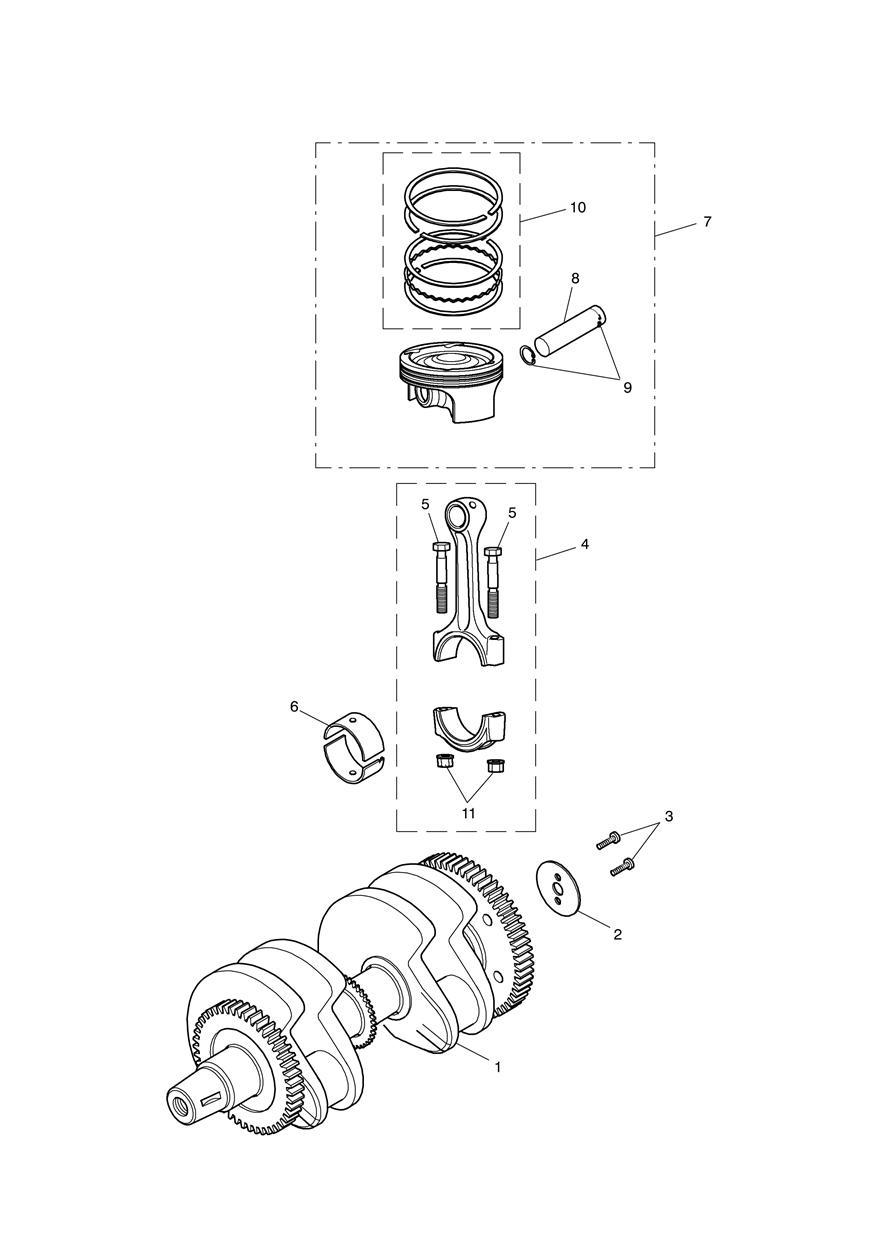 10
7
8
9
5
5
4
6
11
3
2
1