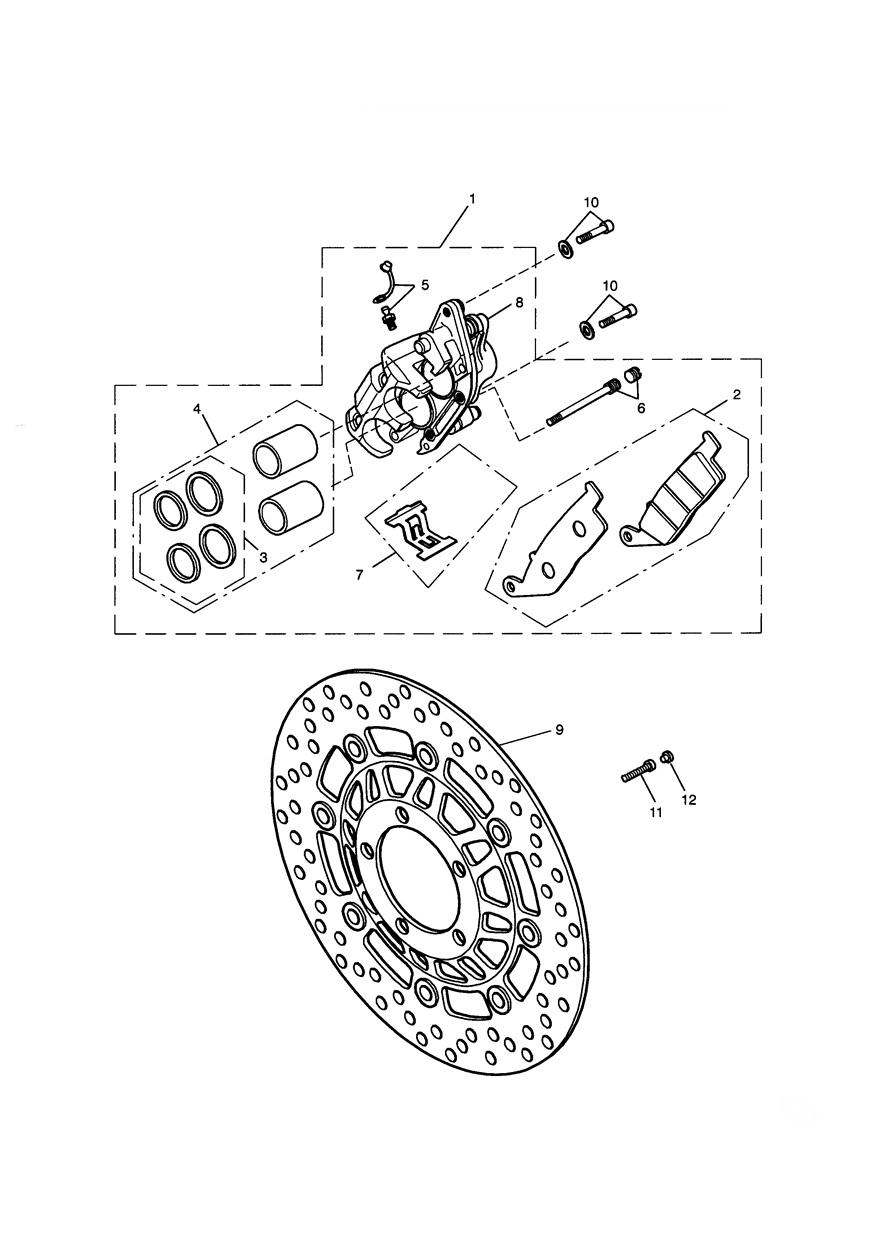 1
10
5
8
10
6
2
4
3
7
9
11
12