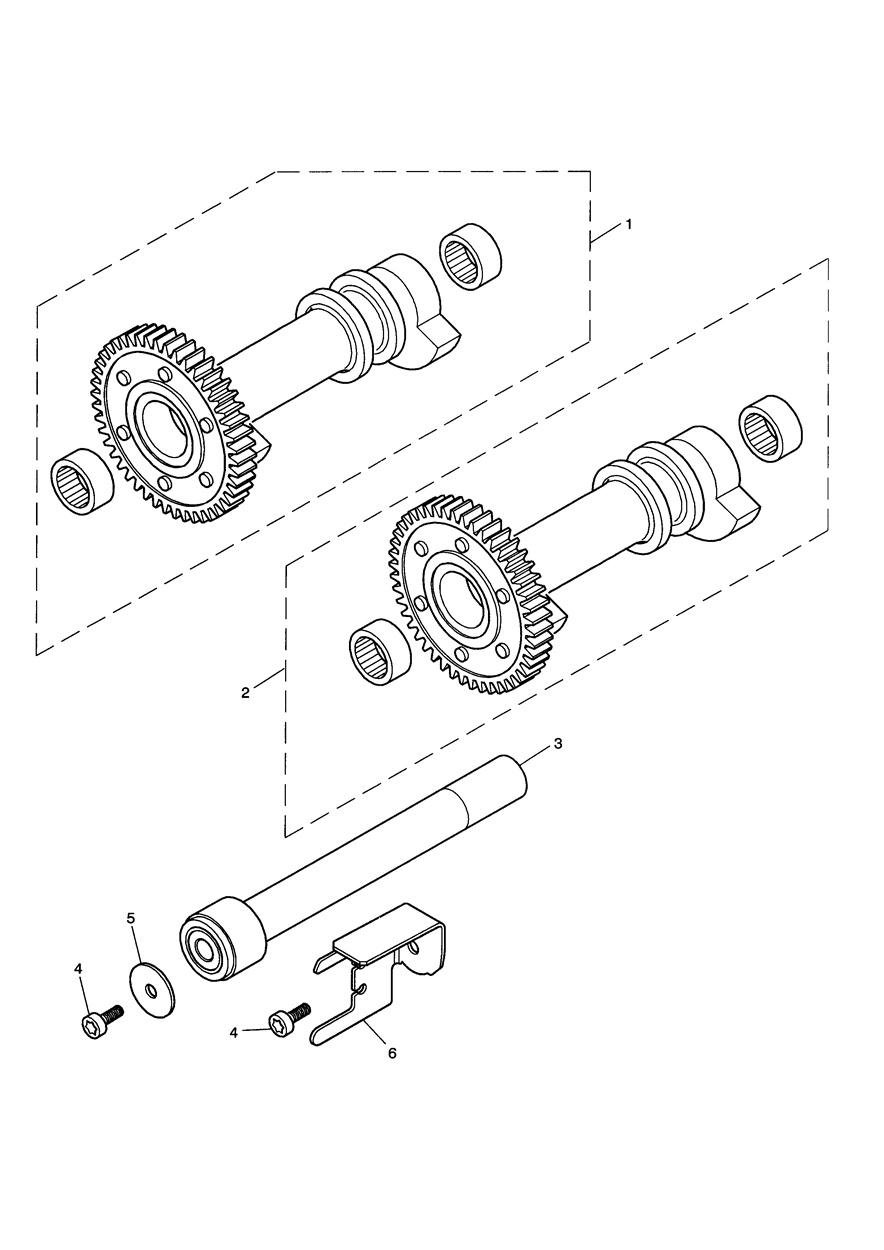 1
2
3
5
4
4
6