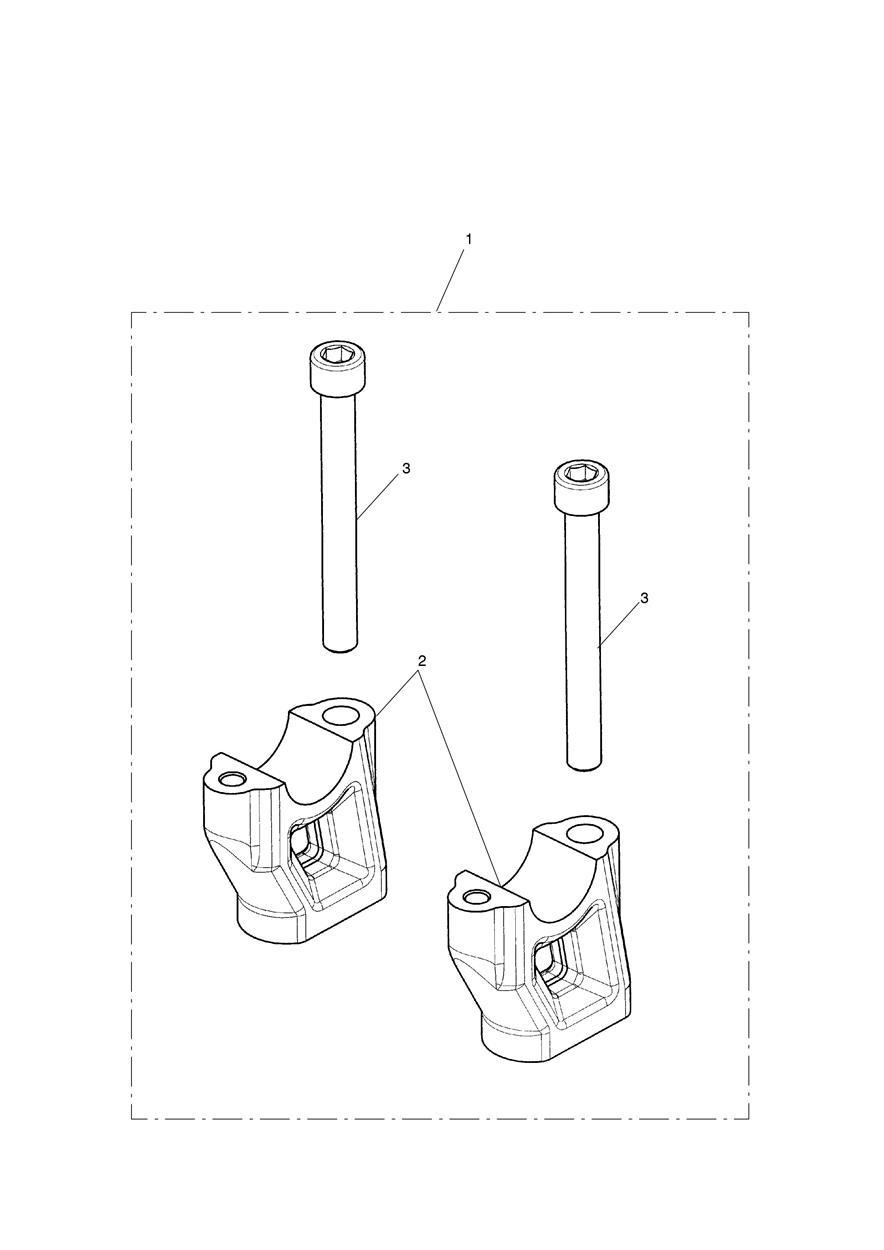 1

3

3

2