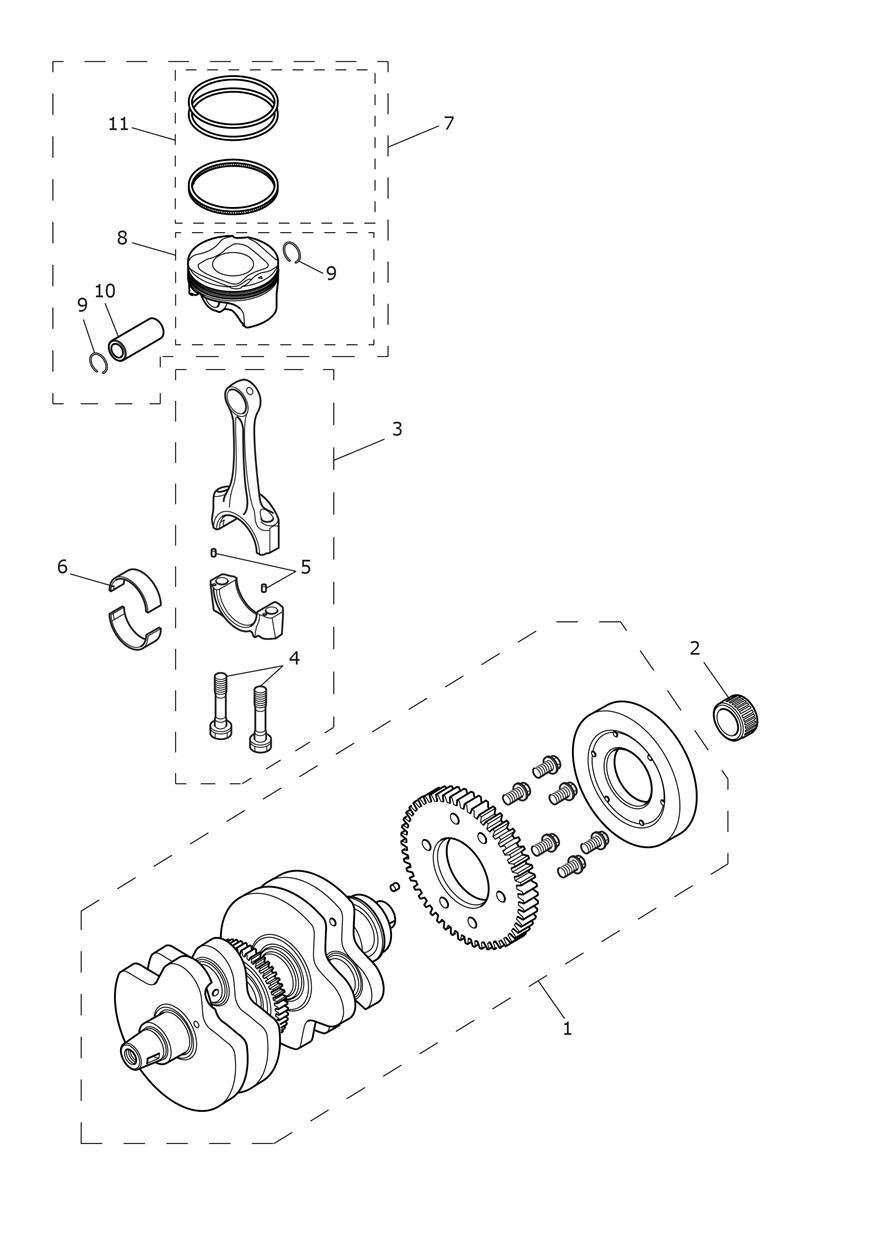 11
7
8
9
9
10
3
6
5
4
2
1