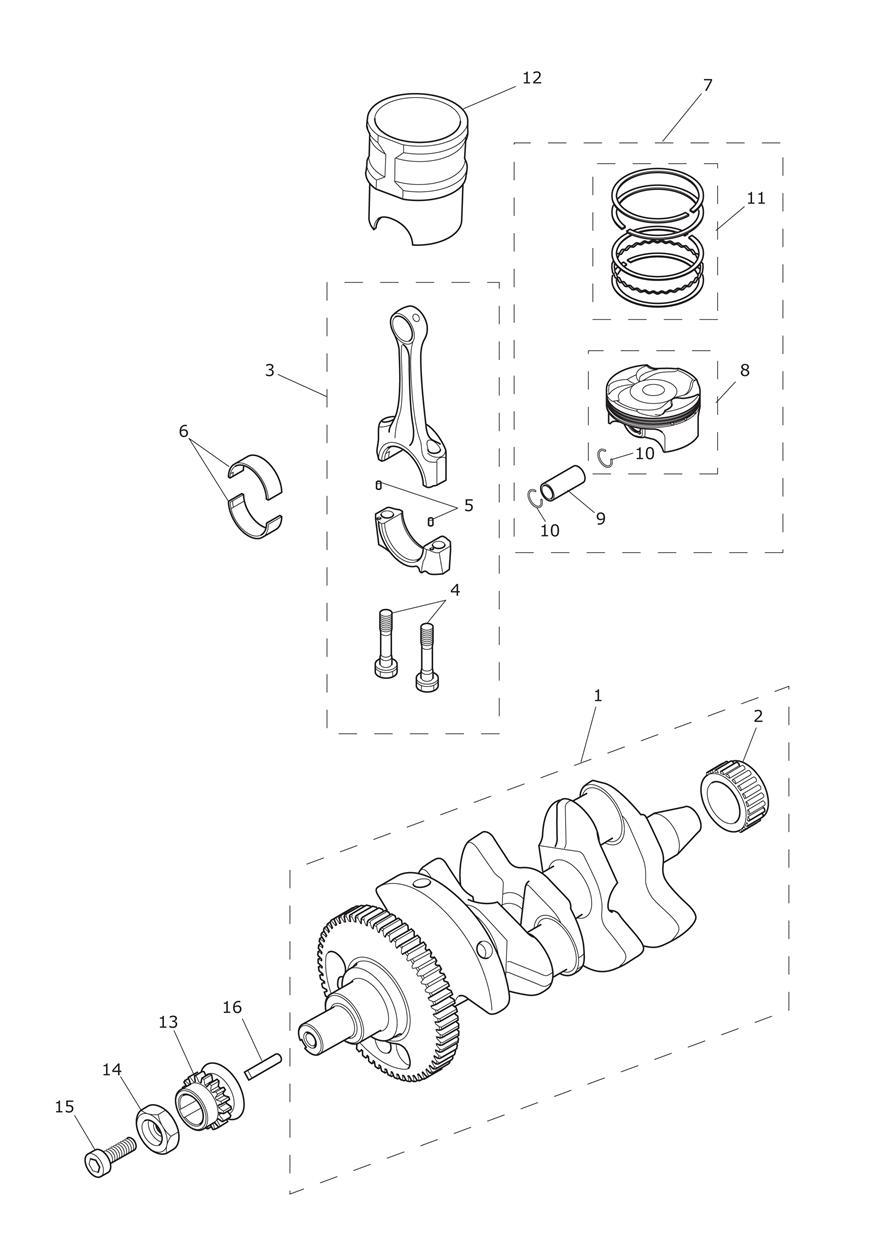 12
7
11
3
8
6
10
5
9
10
4
1
2
16
13
14
15