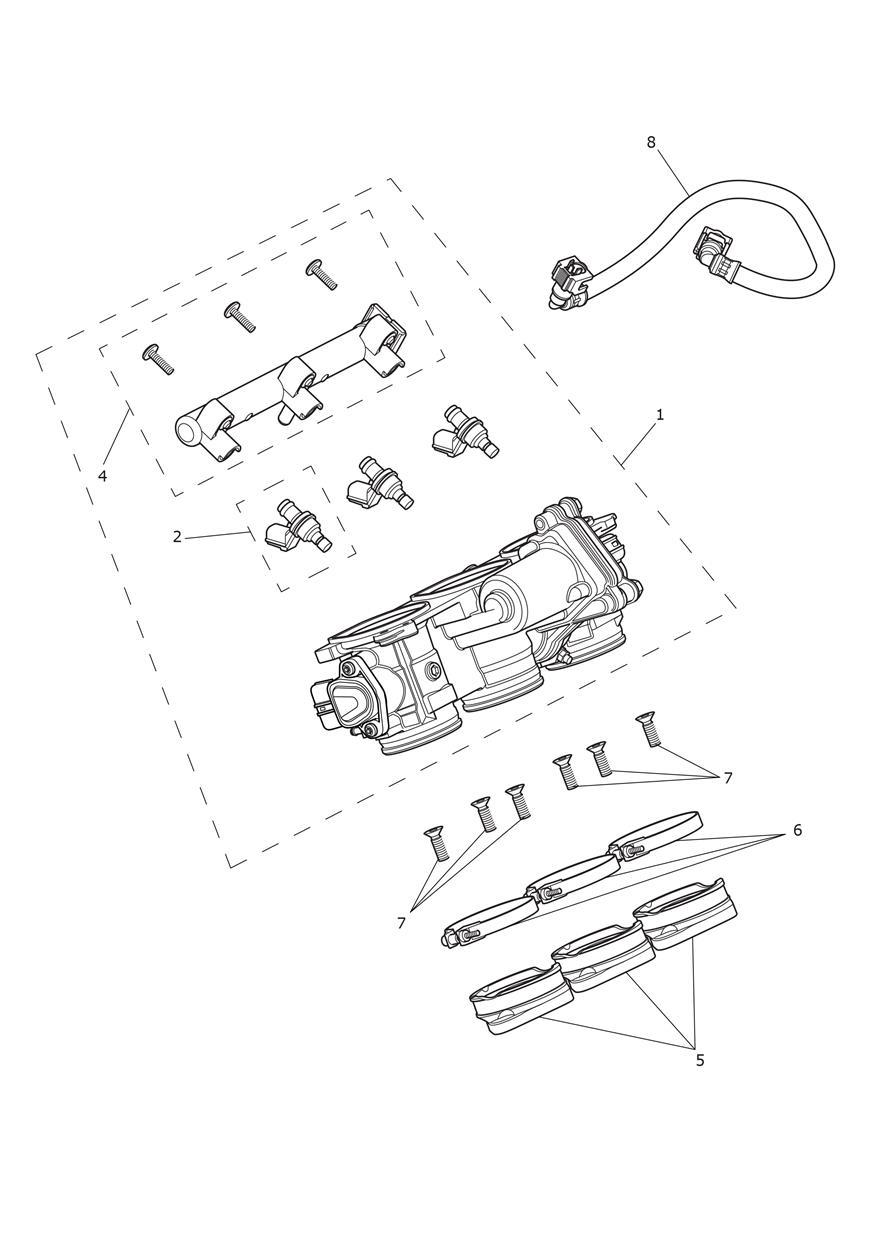 8
1
4
2
7
6
7
5