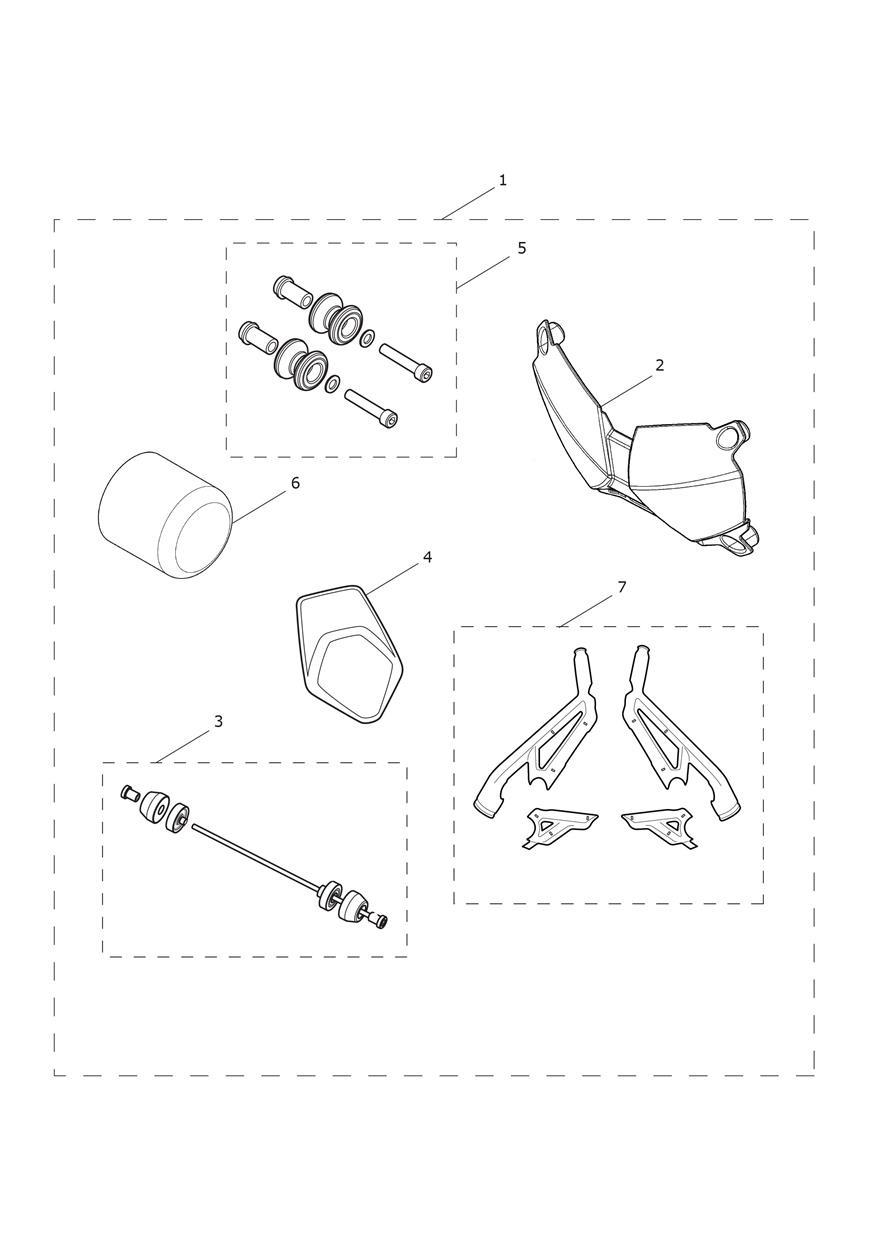 1
5
2
6
4
7
3