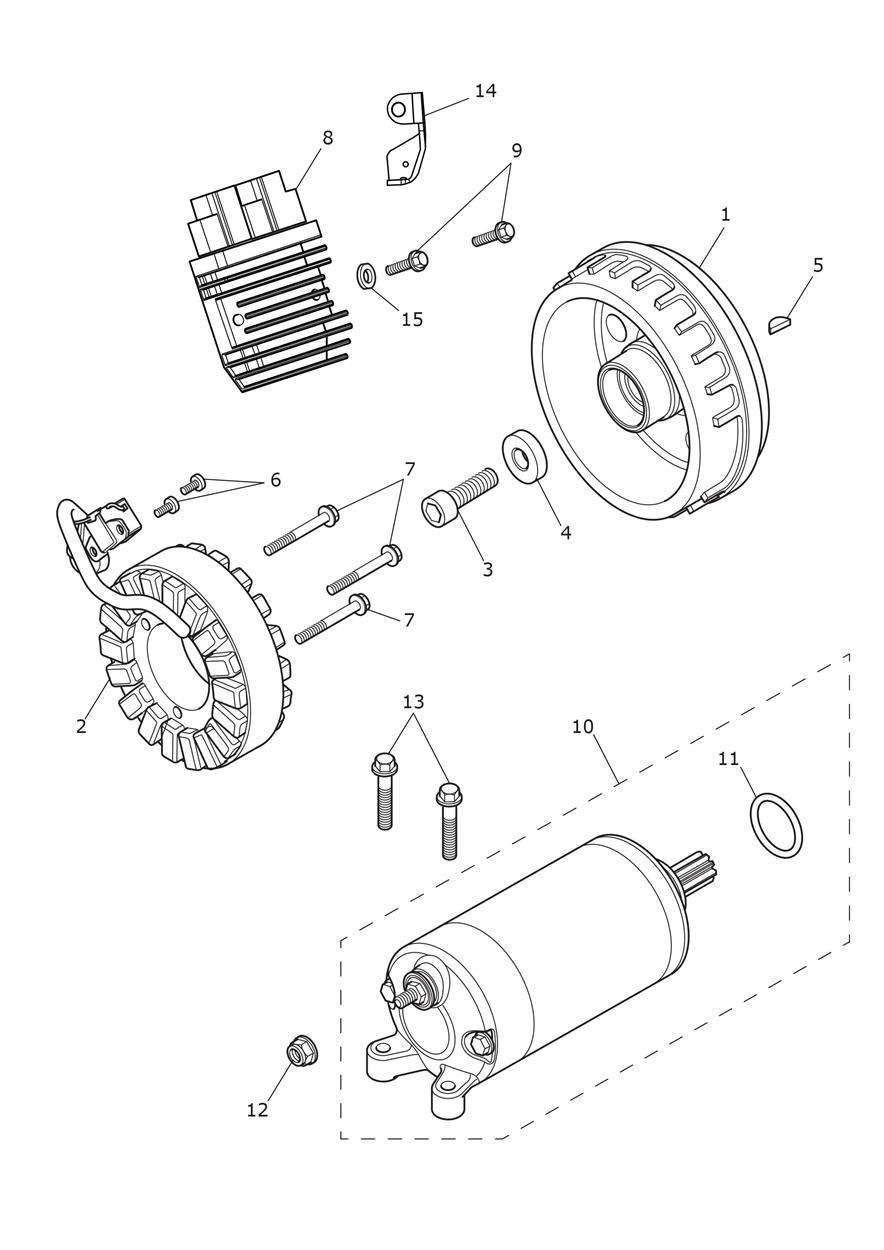 14
8
9
1
5
15
6
7
4
3
7
2
13
10
11
12