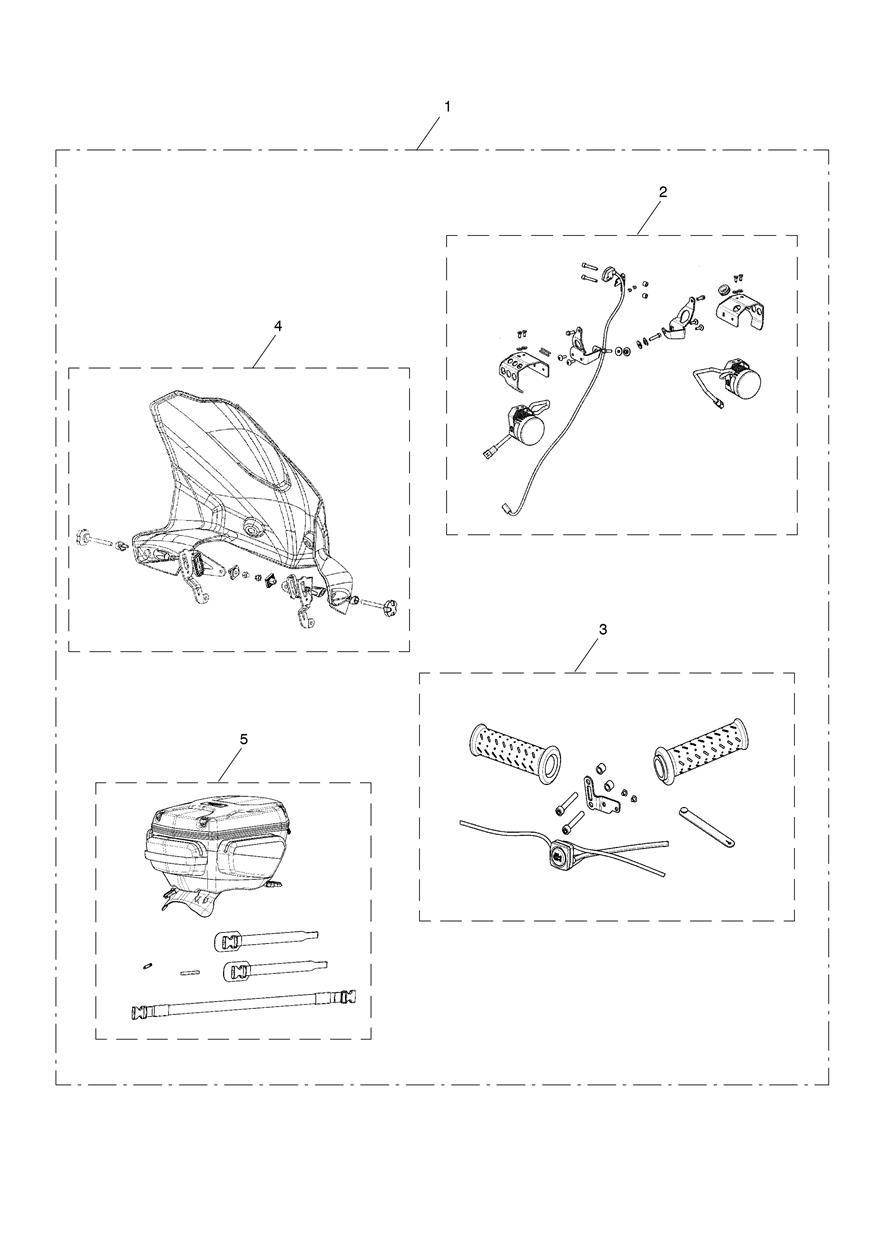 1

2

4

3

5