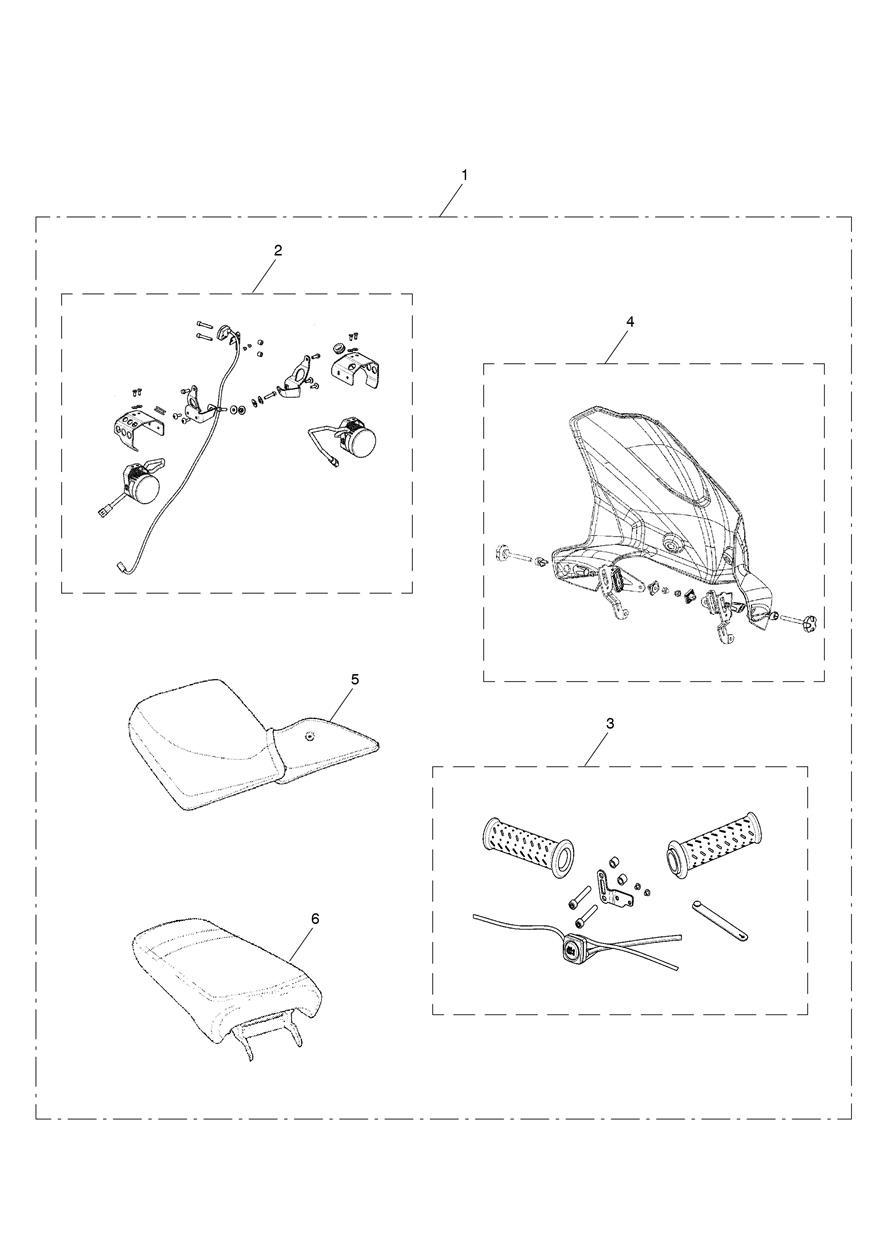 1

2

4

5

3

6