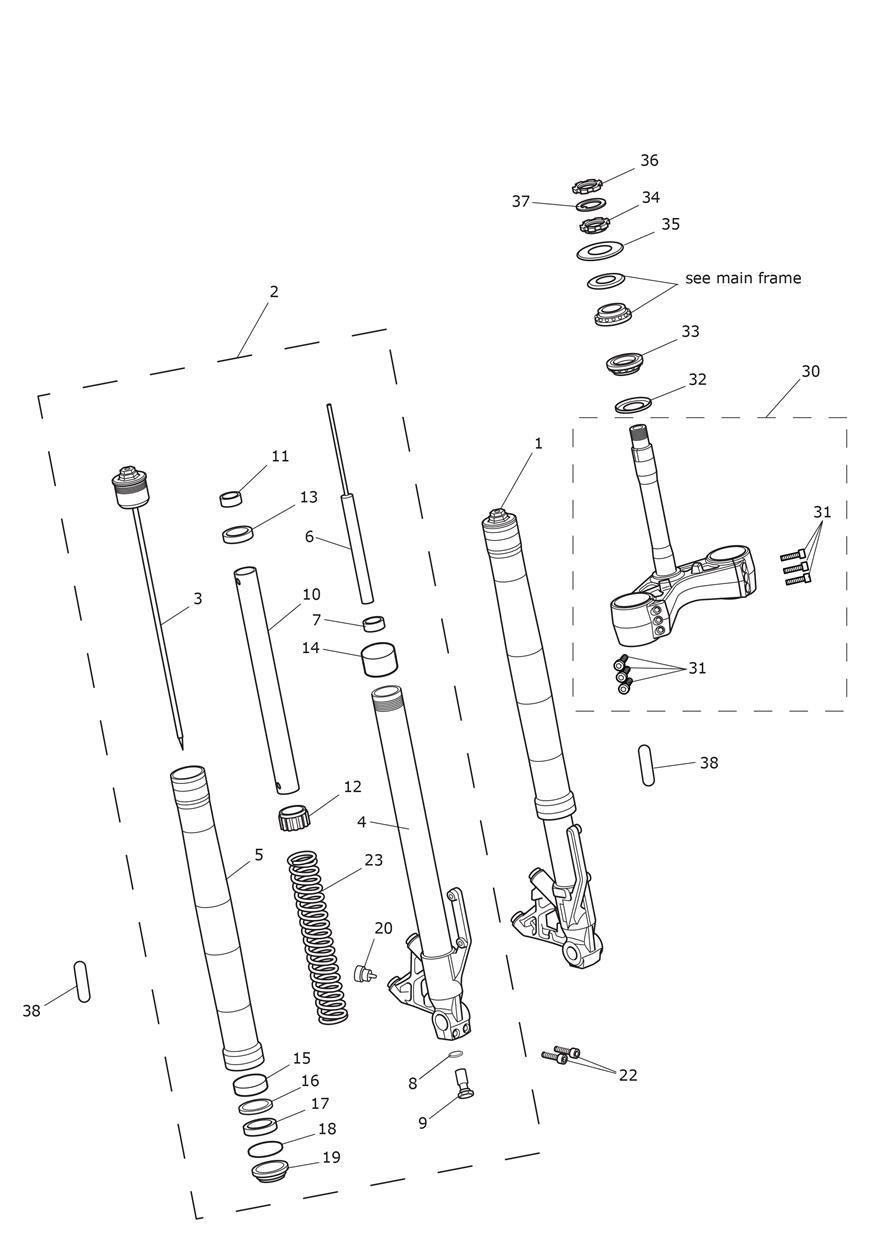 36
37
34
35
see main frame
33
32
30
2
1
11
13
6
31
3
10
7
14
31
38
12
4
5
23
20
38
15
16
17
18
19
8
9
22