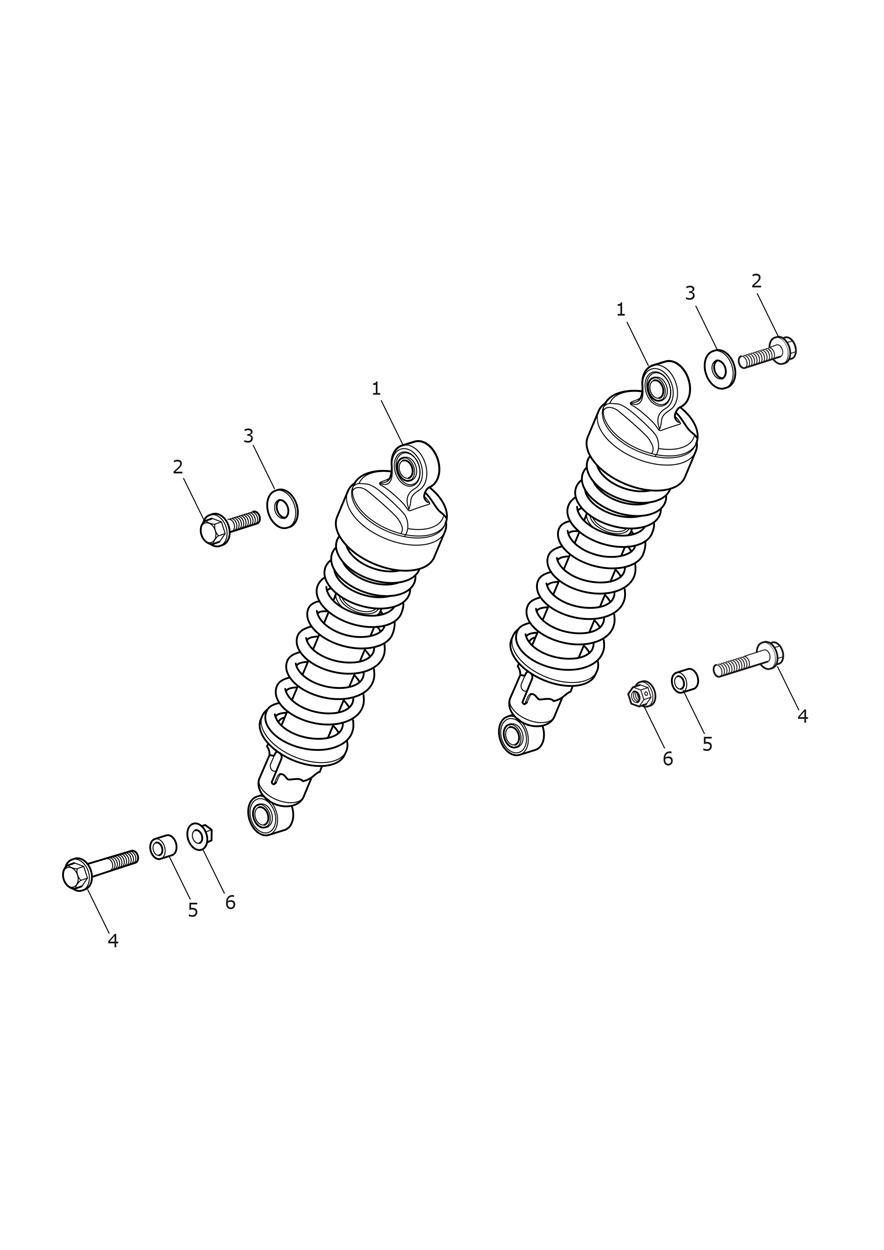 1
3
2
1
3
2
4
5
6
4
5
6