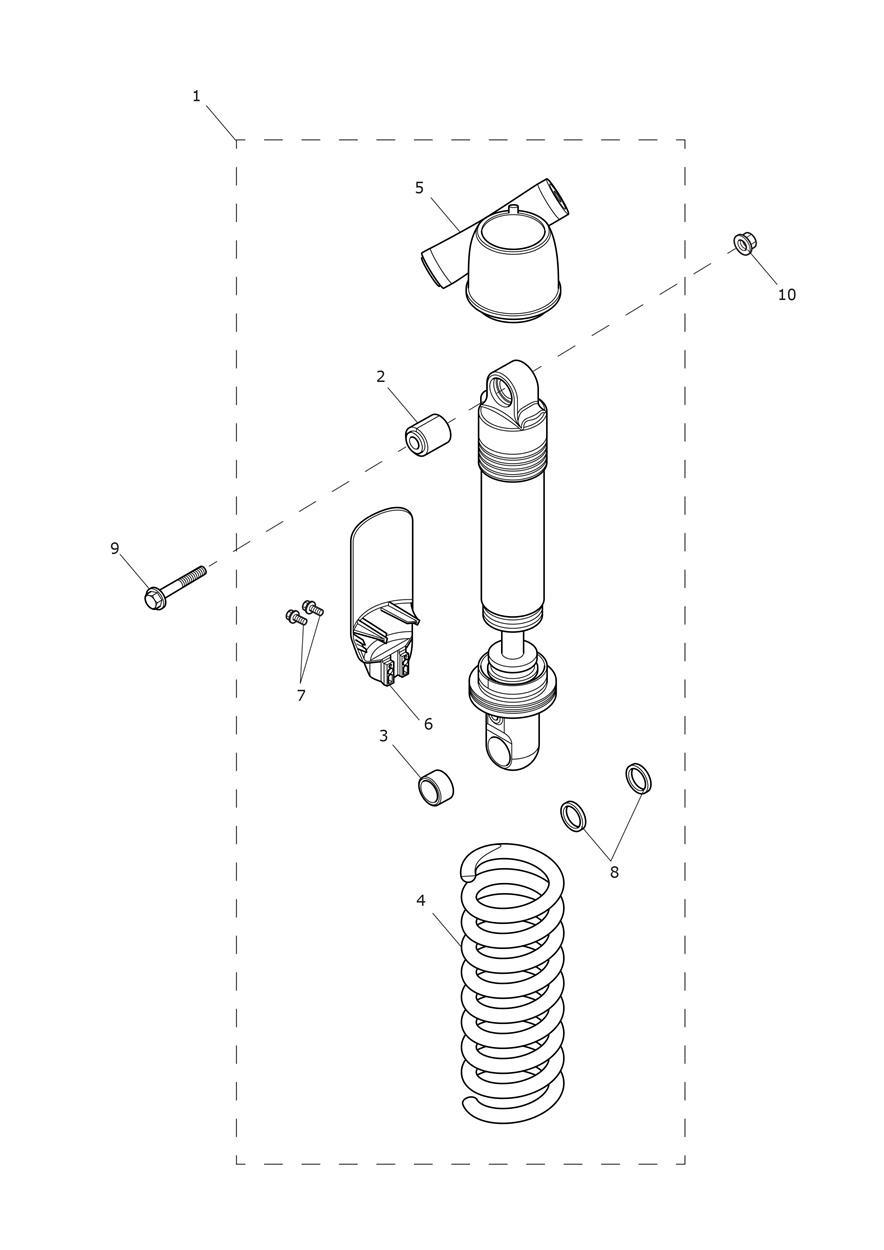 1
5
10
2
9
7
6
3
8
4