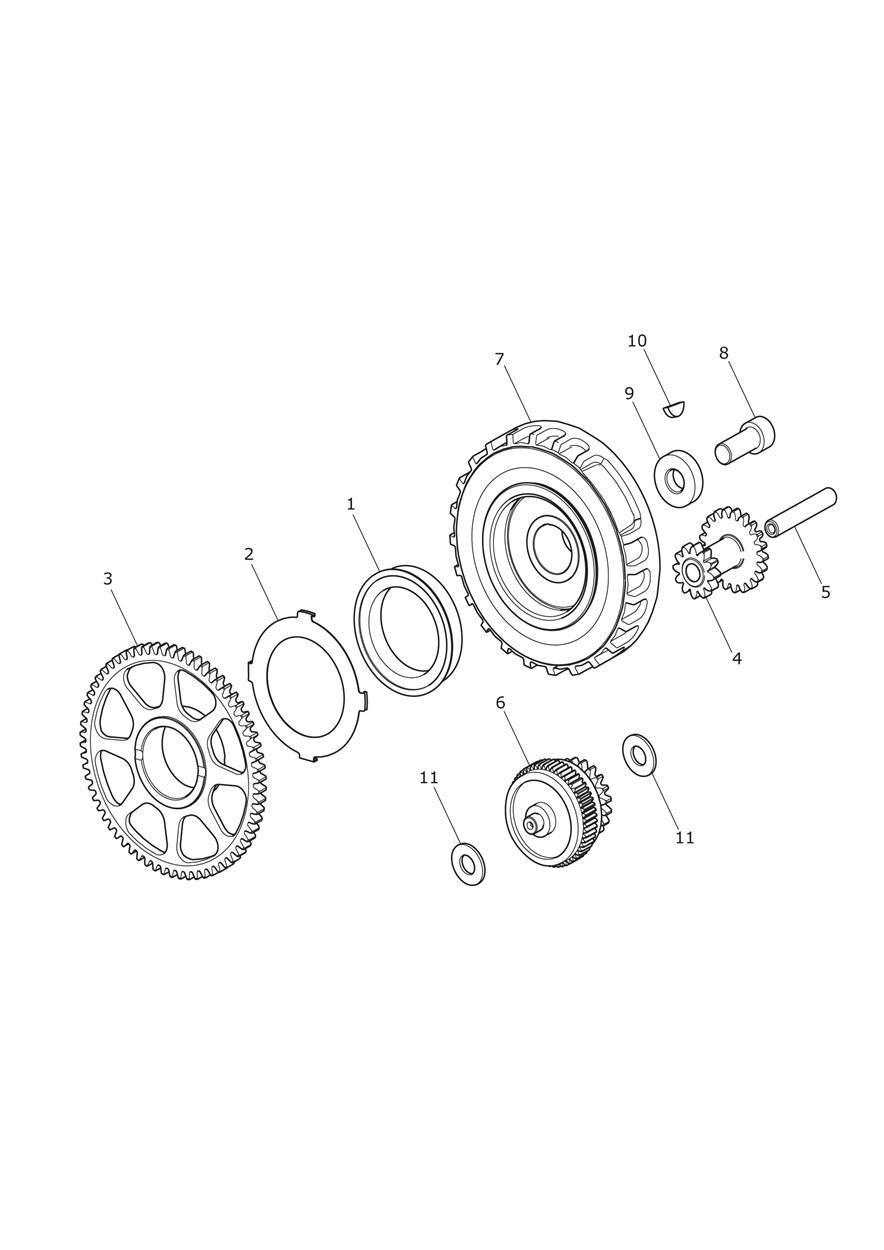 10
8
7
9
1
2
3
5
4
6
11
11