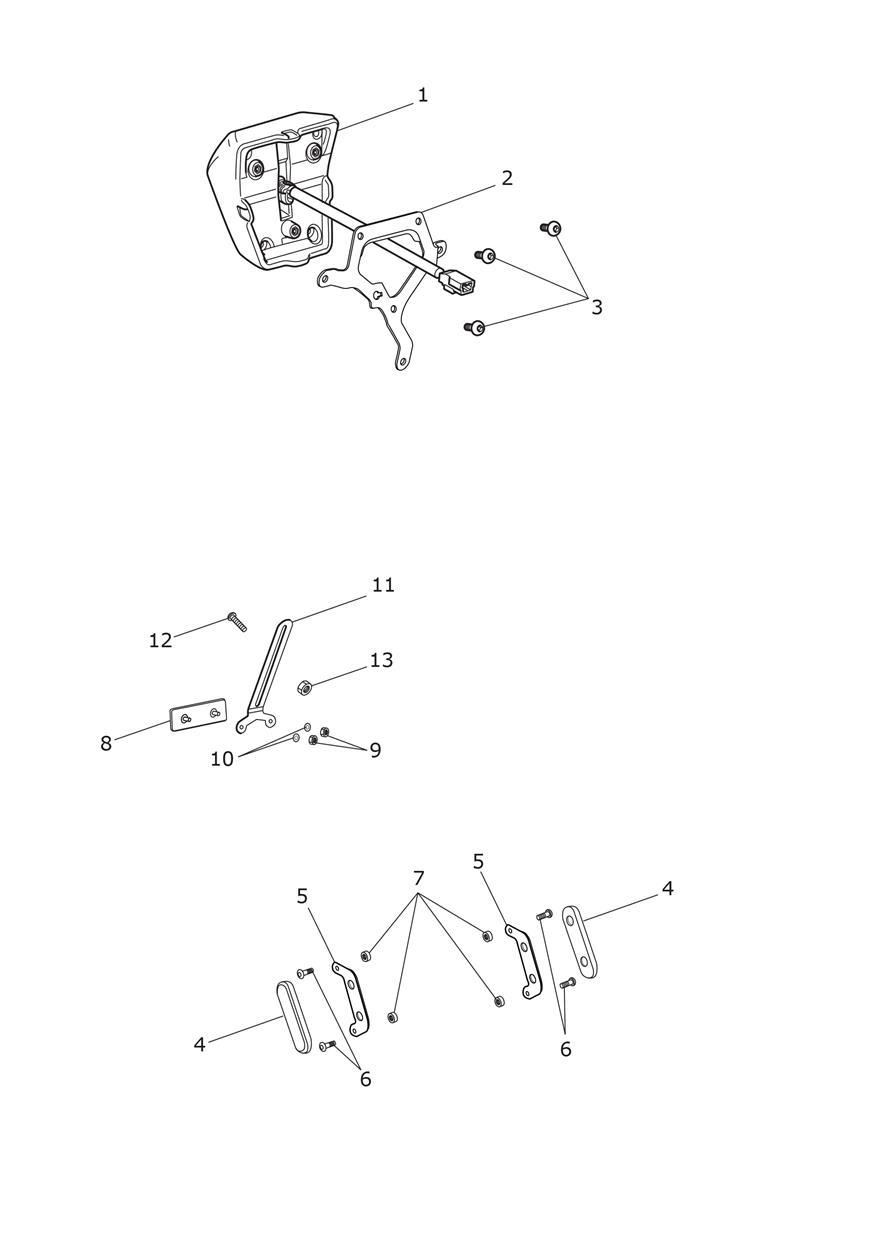 1
2
3
11
12
13
8
10
9
5
7
5
4
4
6
6