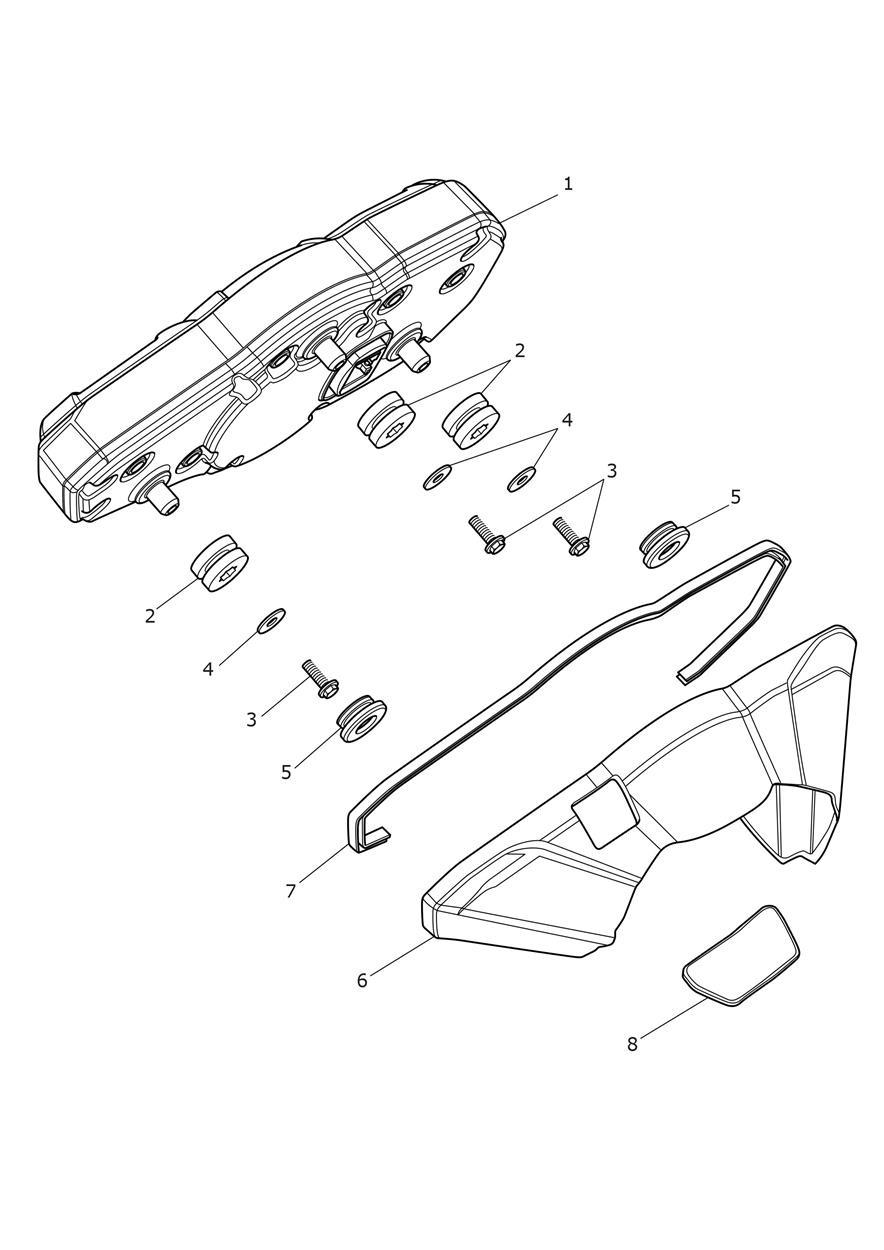 1
2
4
3
5
2
4
3
5
7
6
8