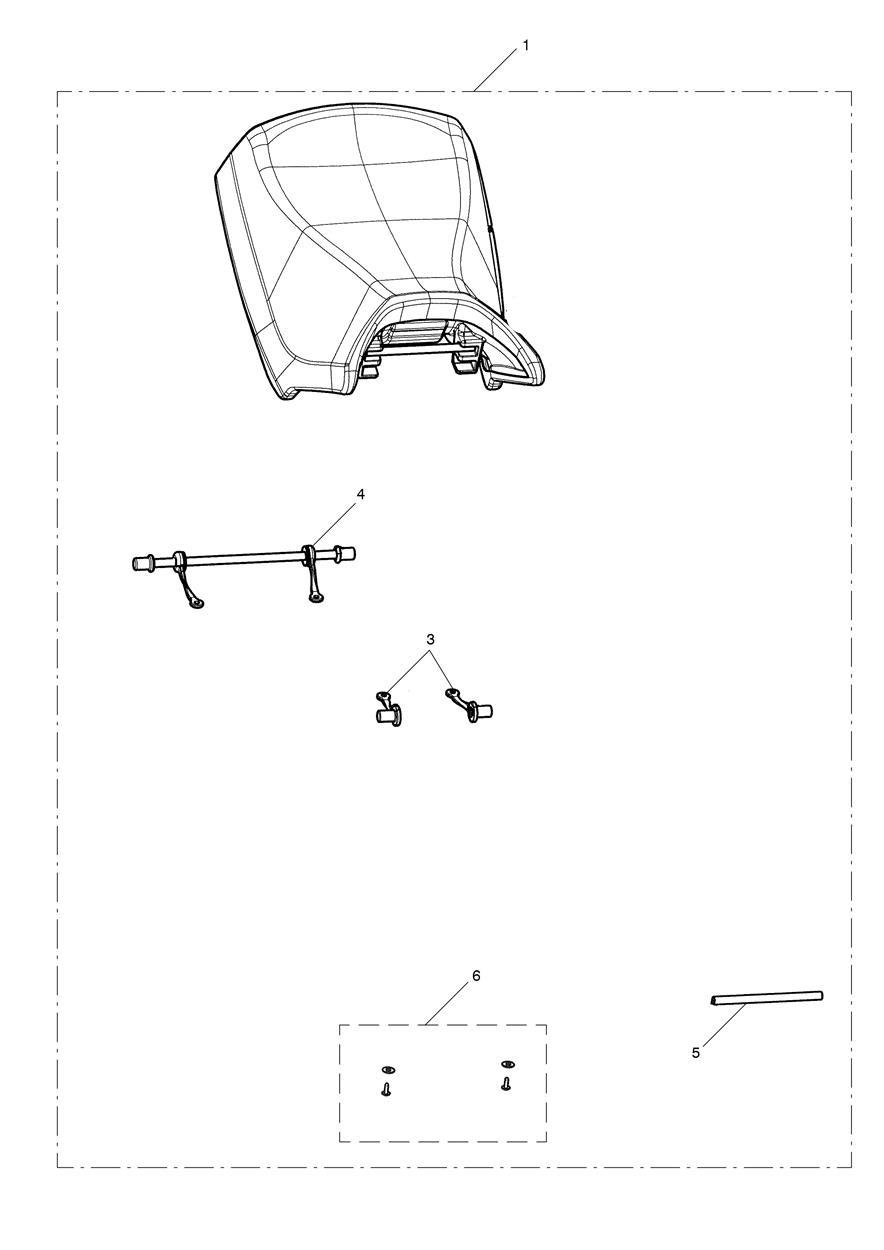 1

4

3

6

5