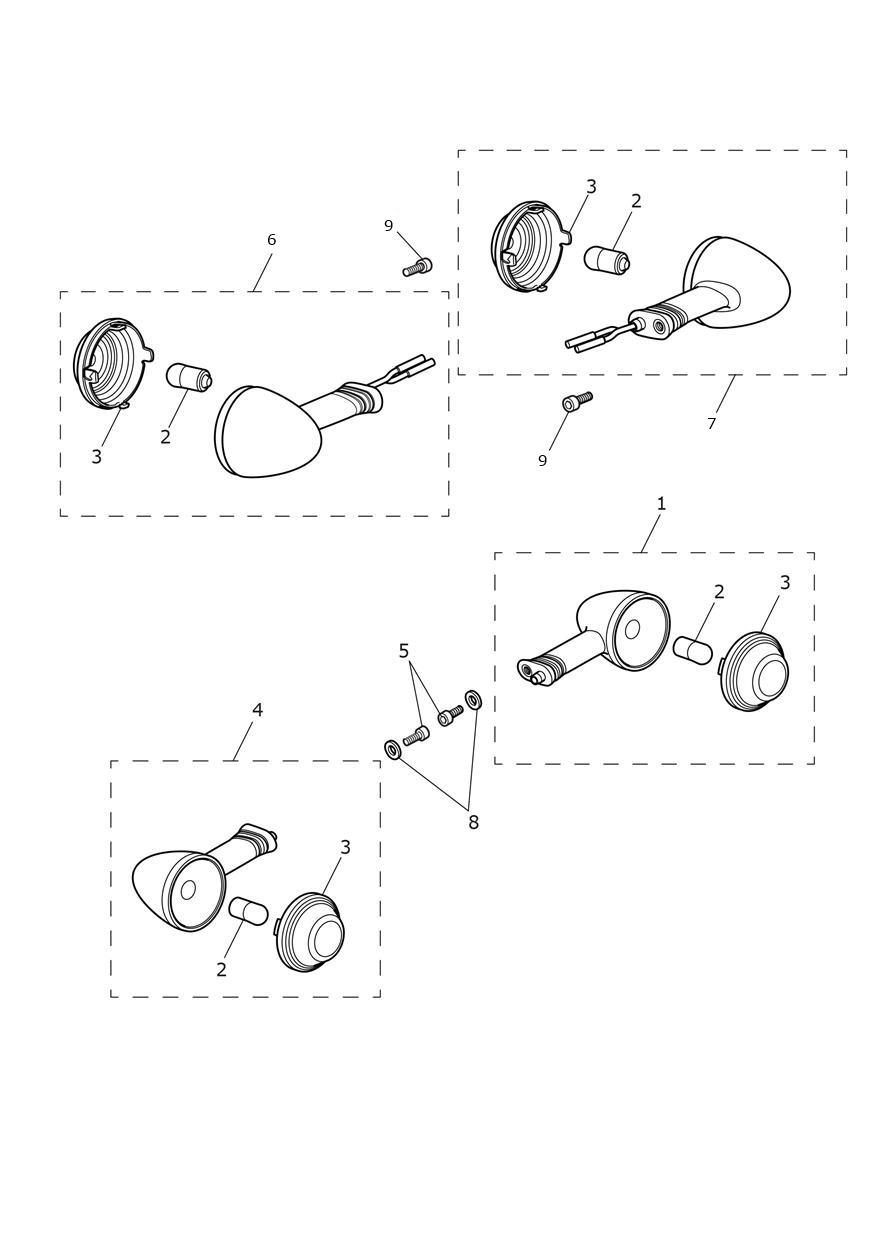 3
2
9
6
3
2
9
7
1
2
3
5
4
8
3
2