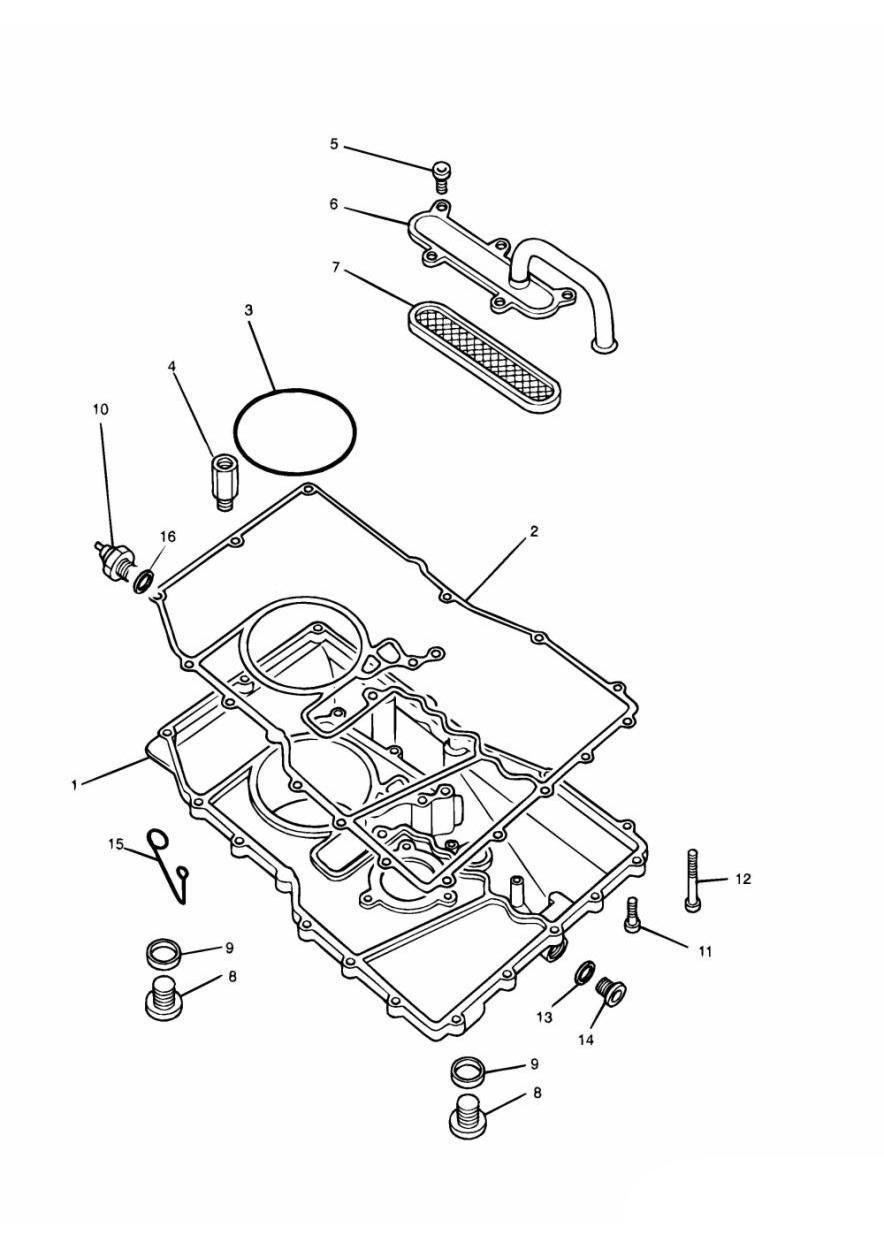 5
6
7
3
4
10
16
2
1
15
12
11
9
8
13
14
9
8