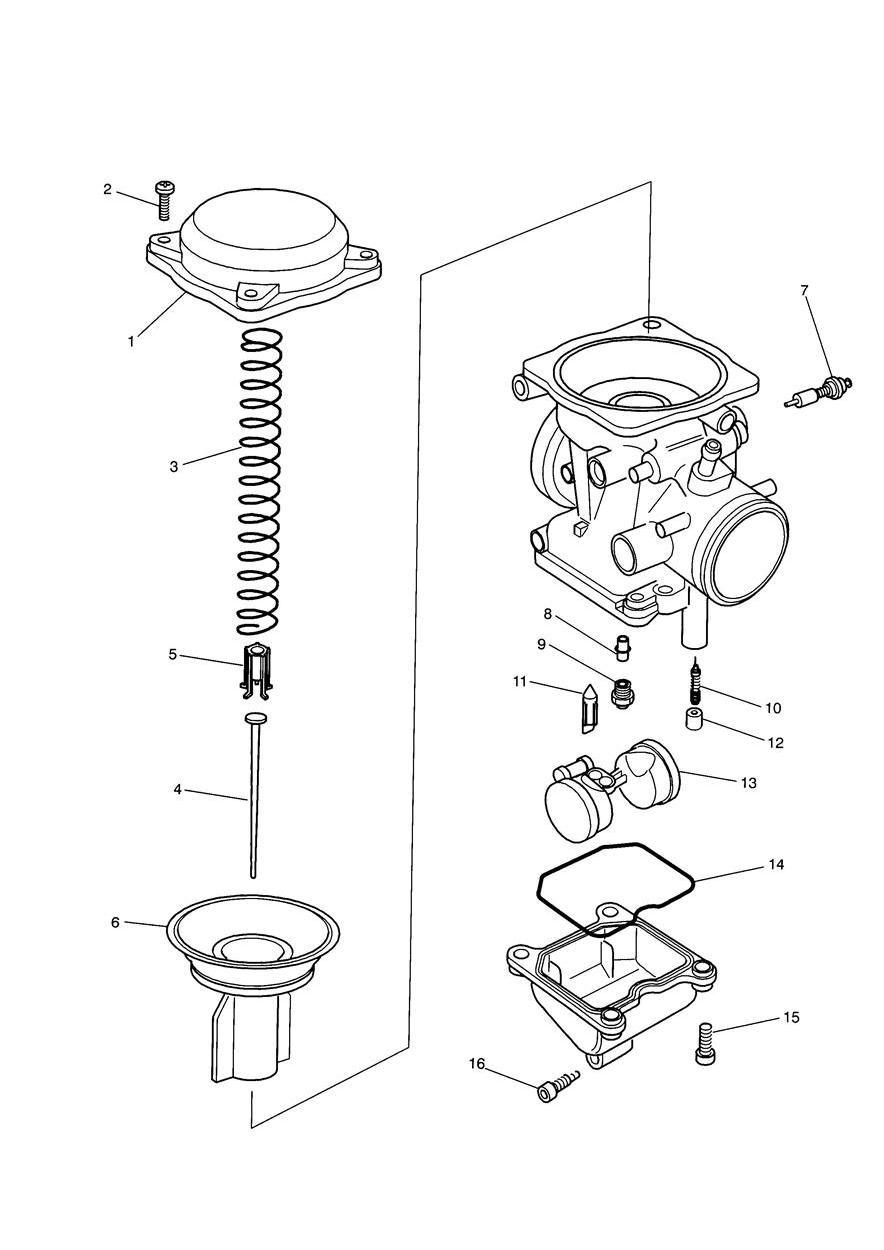 2
1
3
5
4
6
7
8
9
11
10
12
13
14
15
16