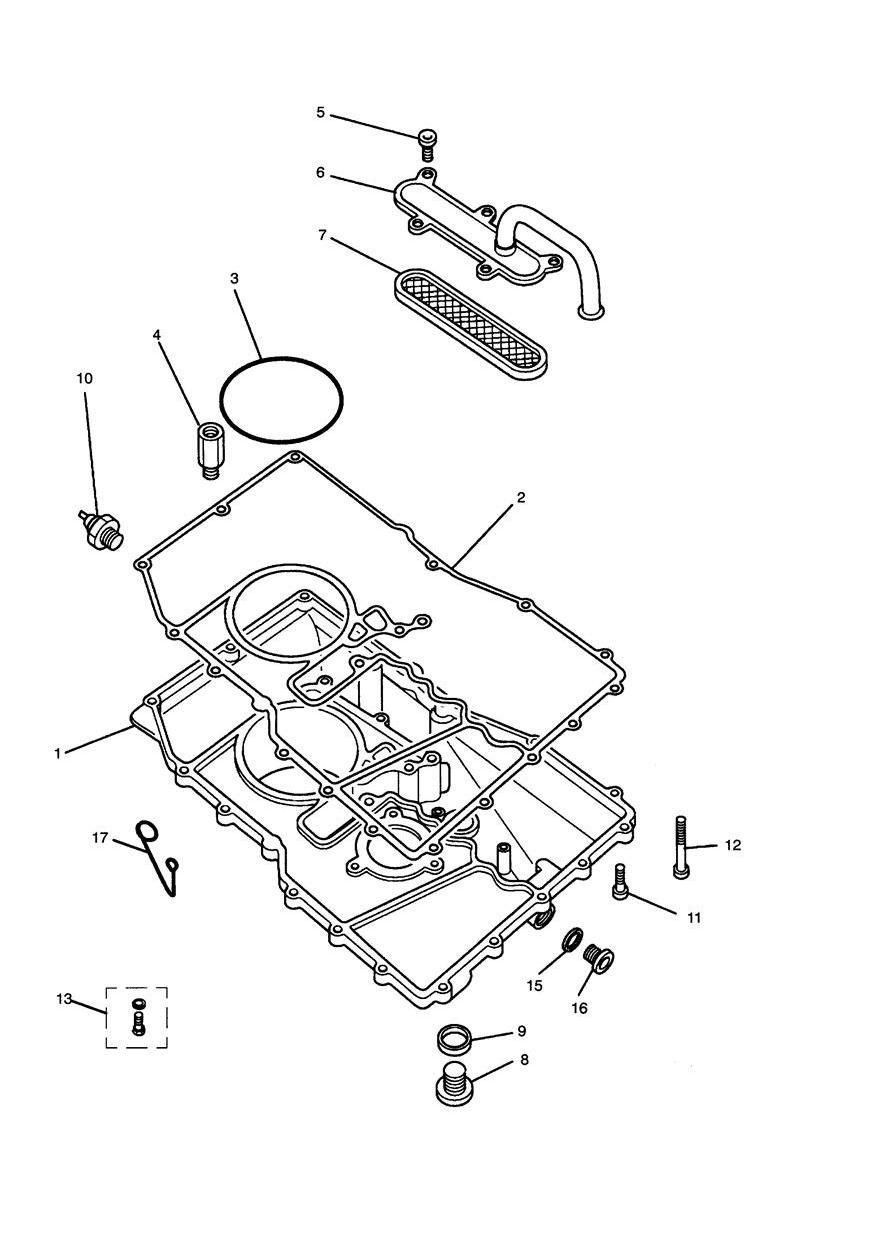 5
6
7
3
4
10
2
1
17
12
11
15
16
13
9
8