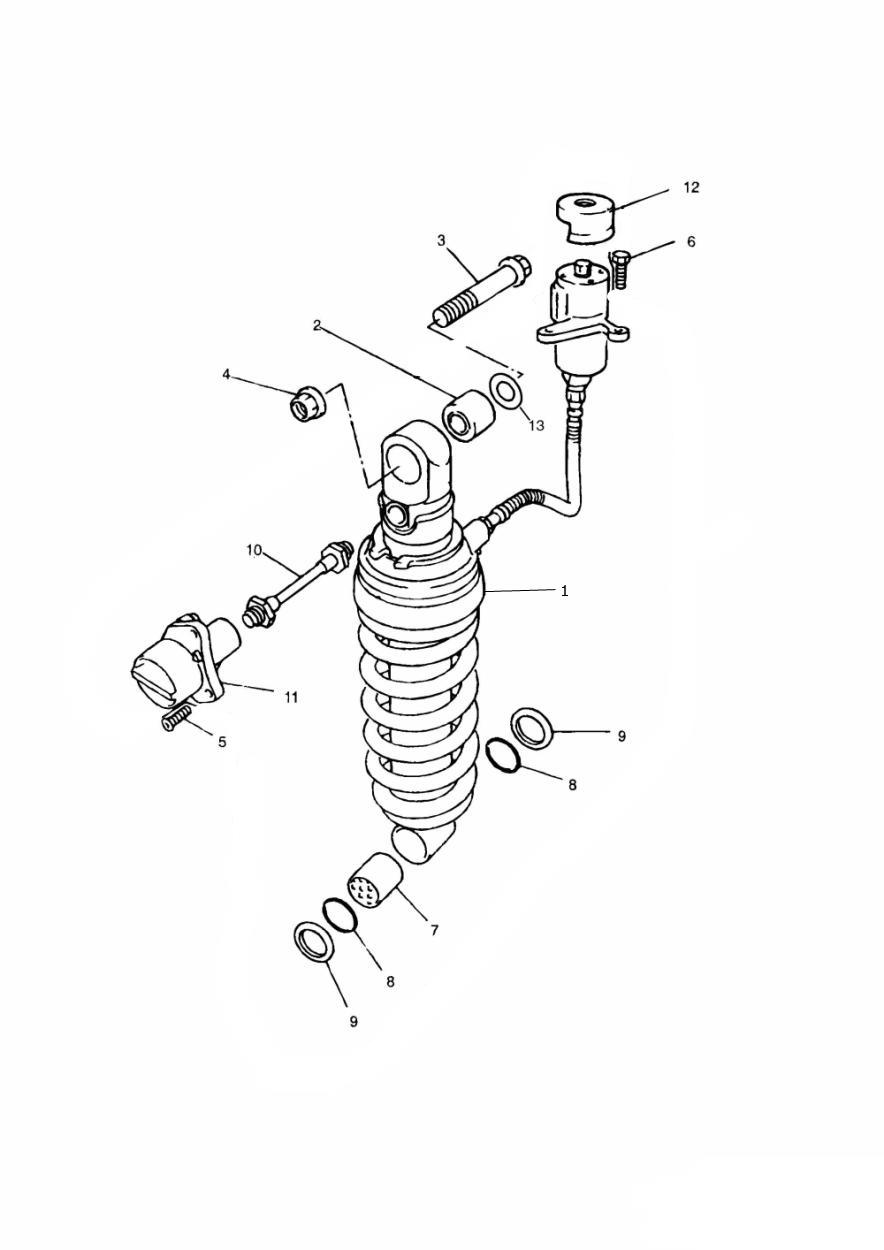 12
3
6
2
4
13
10
1
11
5
9
8
7
8
9