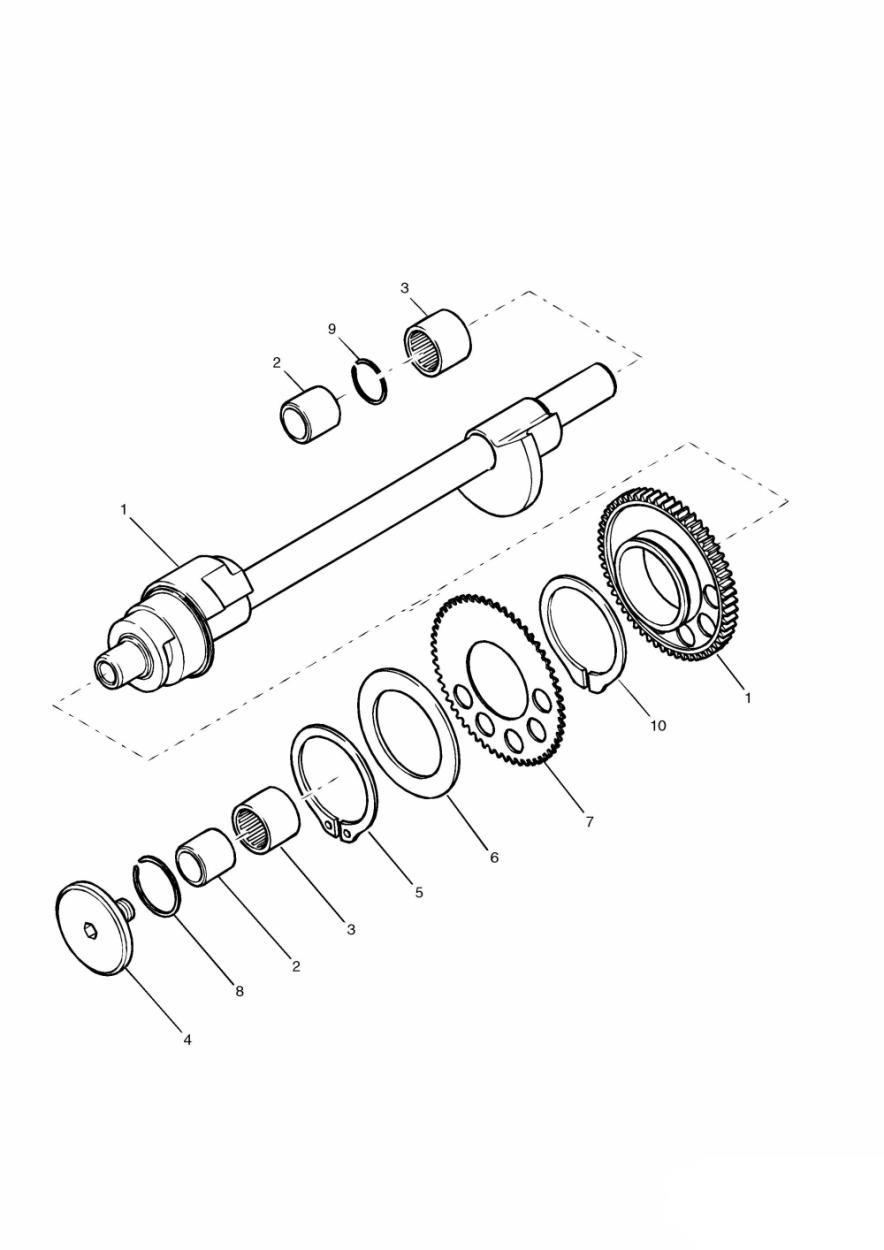 3
9
2
1
1
10
7
6
5
3
2
8
4