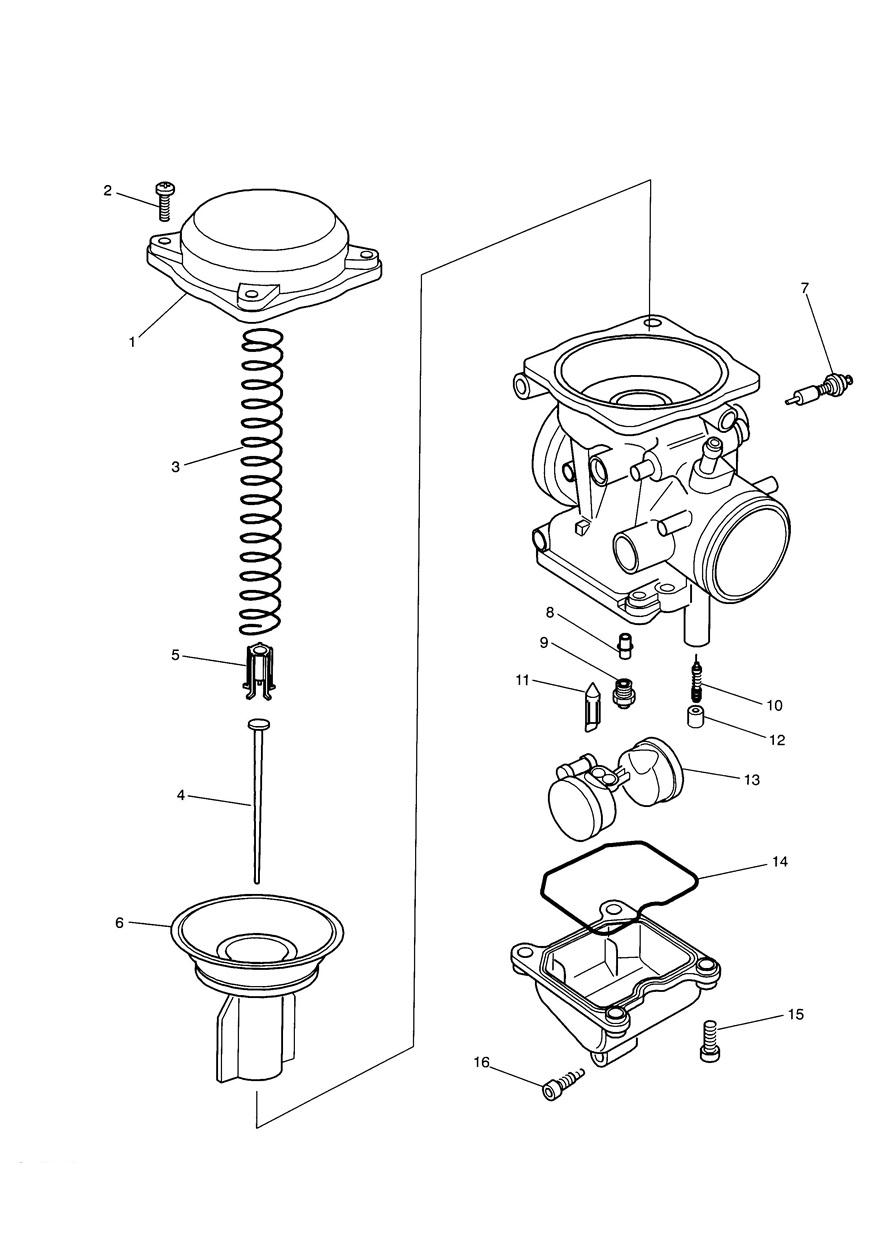 2
1
3
5
4
6
7
8
9
11
10
12
13
14
15
16