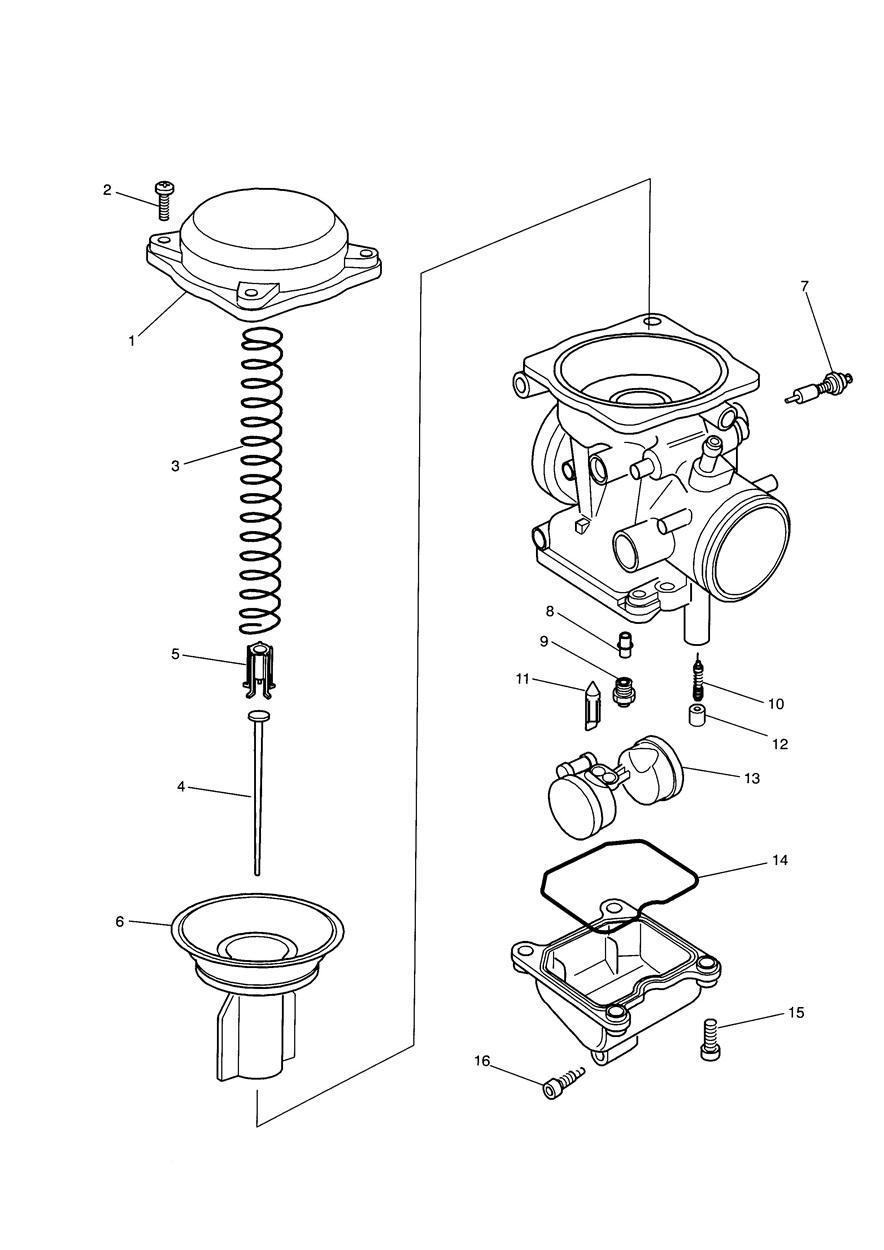 2
1
3
5
4
6
7
8
9
11
10
12
13
14
15
16